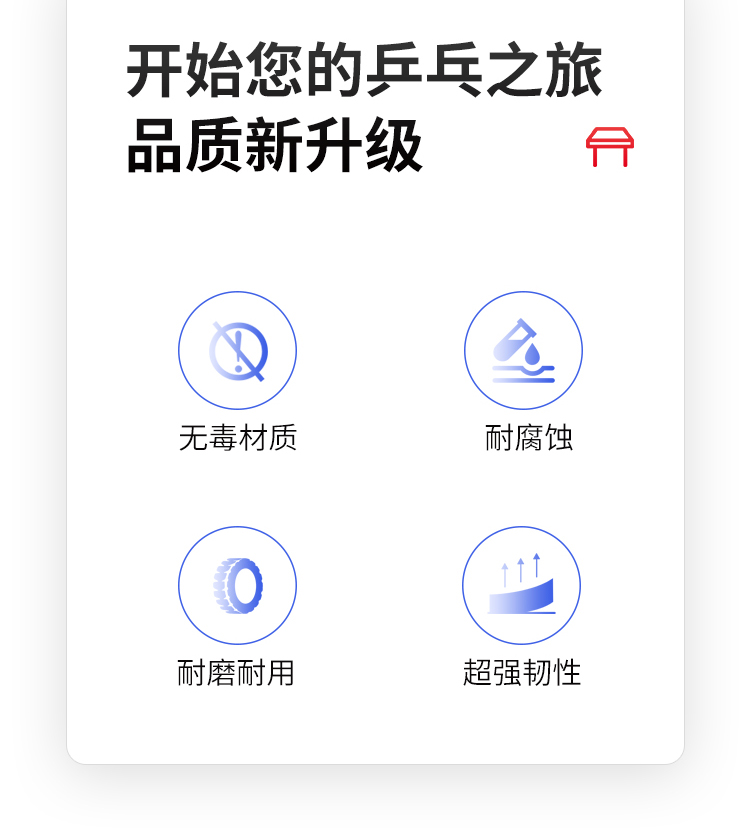 开始您的乒乓之旅
品质新升级

无毒材质

耐腐蚀

耐磨耐用

超强韧性