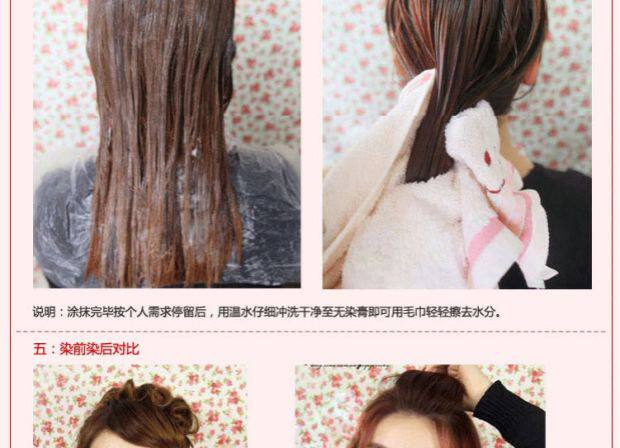 说明：涂抹完毕按个人需求停留后，用温水仔细冲洗干净至无染膏即可用毛巾轻轻擦去水分。

五：染前染后对比