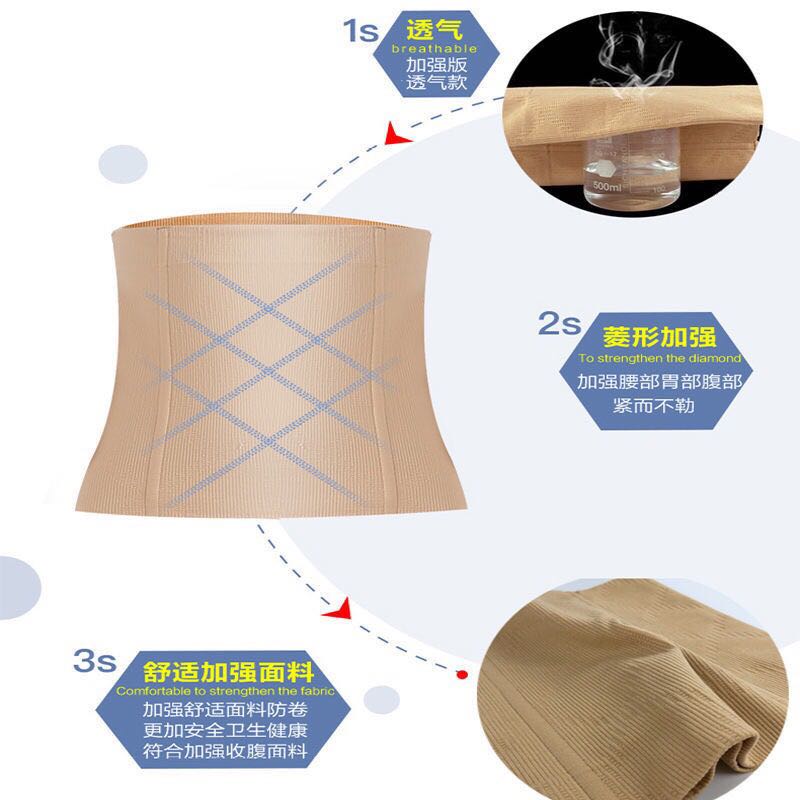 1s 透气
breathable
加强版
透气款

500ml

2s 菱形加强
To strengthen the diamond
加强腰部胃部腹部
紧而不勒

3s 舒适加强面料
Comfortable to strengthen the fabric
加强舒适面料防卷
更加安全卫生健康
符合加强收腹面料