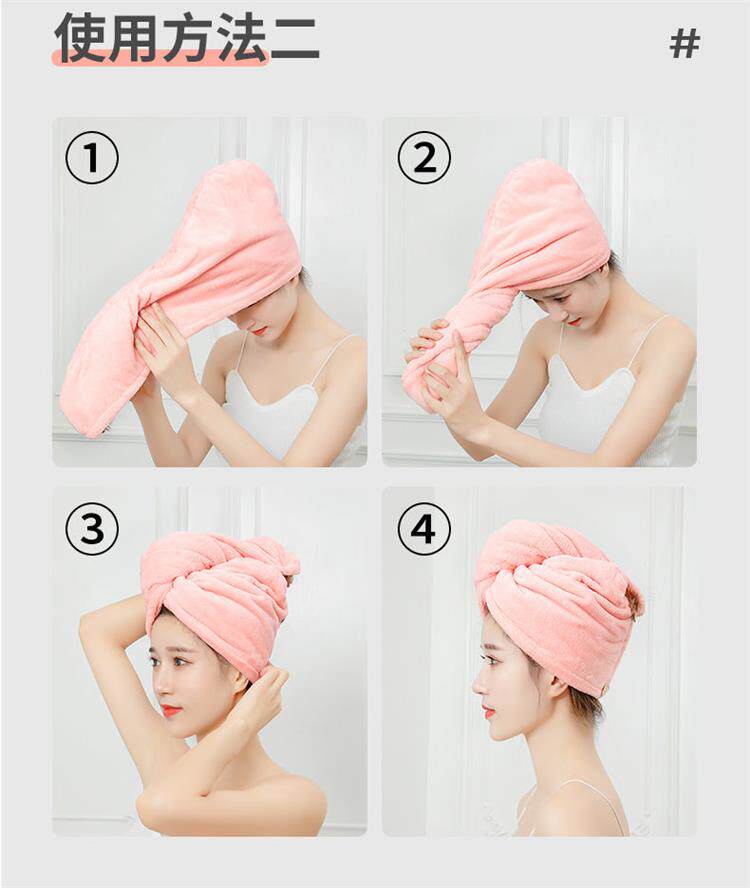 使用方法二

#

①

②

③

④