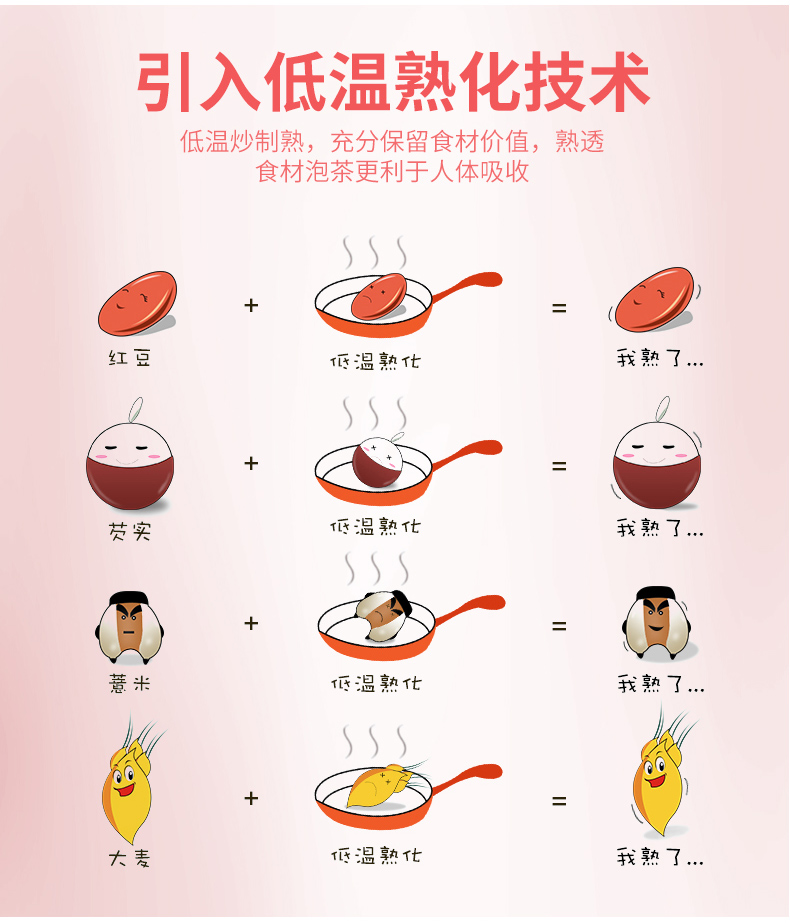 引入低温熟化技术

低温炒制熟，充分保留食材价值，熟透食材泡茶更利于人体吸收

红豆 + 低温熟化 = 我熟了...

芡实 + 低温熟化 = 我熟了...

薏米 + 低温熟化 = 我熟了...

大麦 + 低温熟化 = 我熟了...