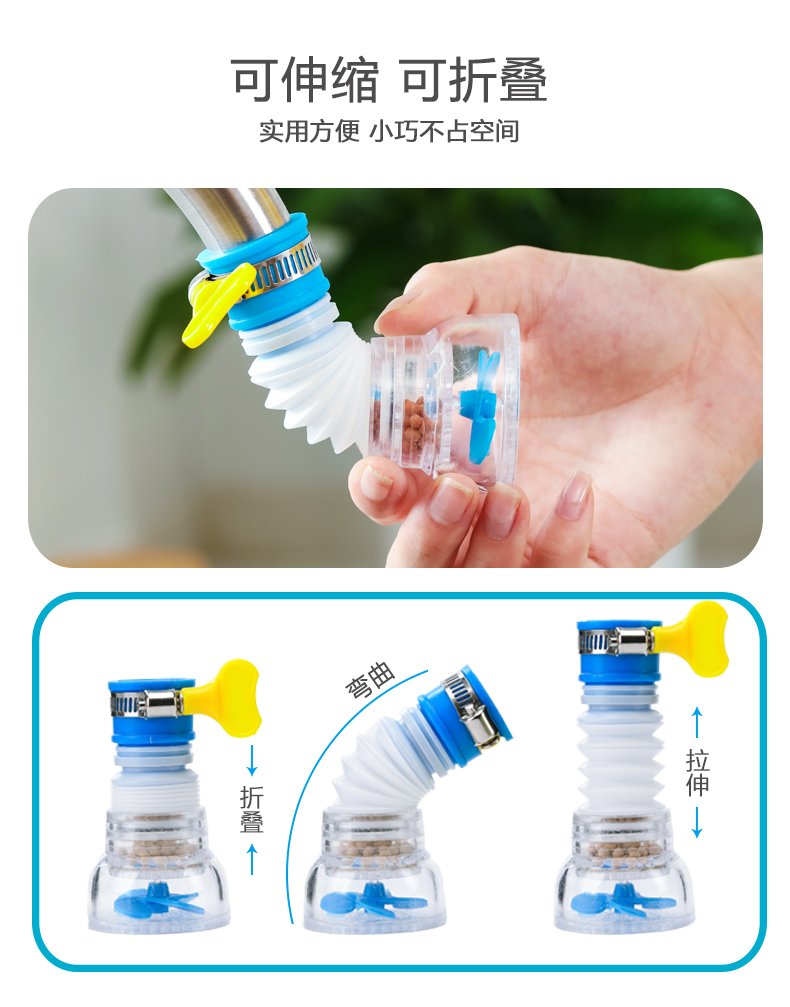 可伸缩 可折叠

实用方便 小巧不占空间

折叠

弯曲

拉伸