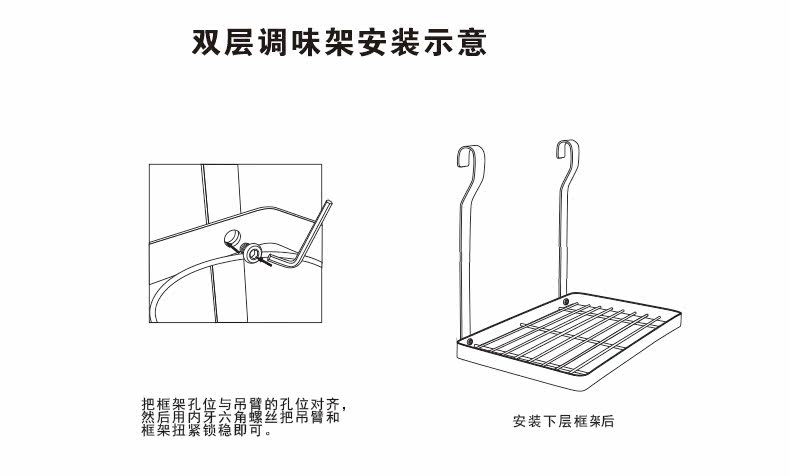 双层调味架安装示意

把框架孔位与吊臂的孔位对齐，然后用内牙六角螺丝把吊臂和框架扭紧锁稳即可。

安装下层框架后