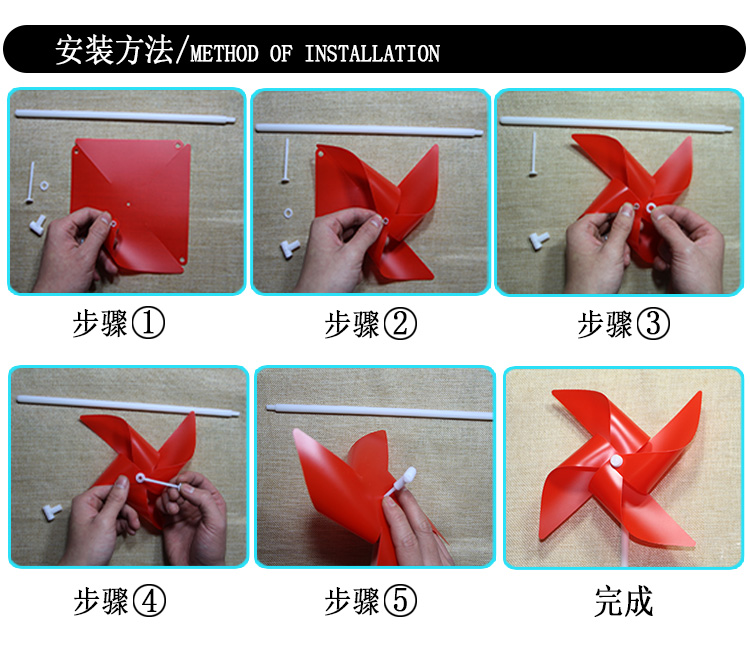 安装方法/METHOD OF INSTALLATION

步骤①

步骤②

步骤③

步骤④

步骤⑤

完成