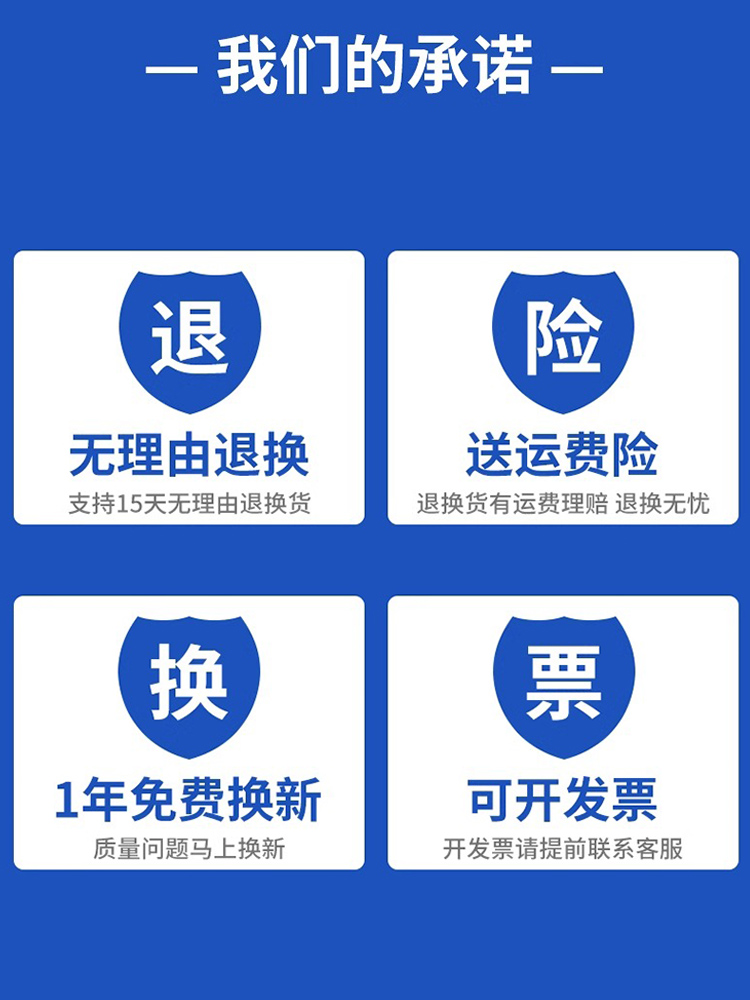 — 我们的承诺 —

退

无理由退换

支持15天无理由退换货

险

送运费险

退换货有运费理赔 退换无忧

换

1年免费换新

质量问题马上换新

票

可开发票

开发票请提前联系客服