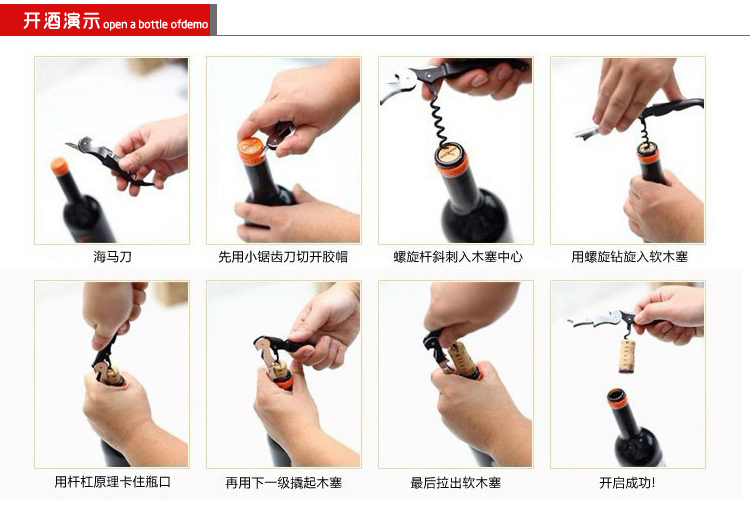 开酒演示 open a bottle ofdemo

海马刀

先用小锯齿刀切开胶帽

螺旋杆斜刺入木塞中心

用螺旋钻旋入软木塞

用杆杠原理卡住瓶口

再用下一级撬起木塞

最后拉出软木塞

开启成功!