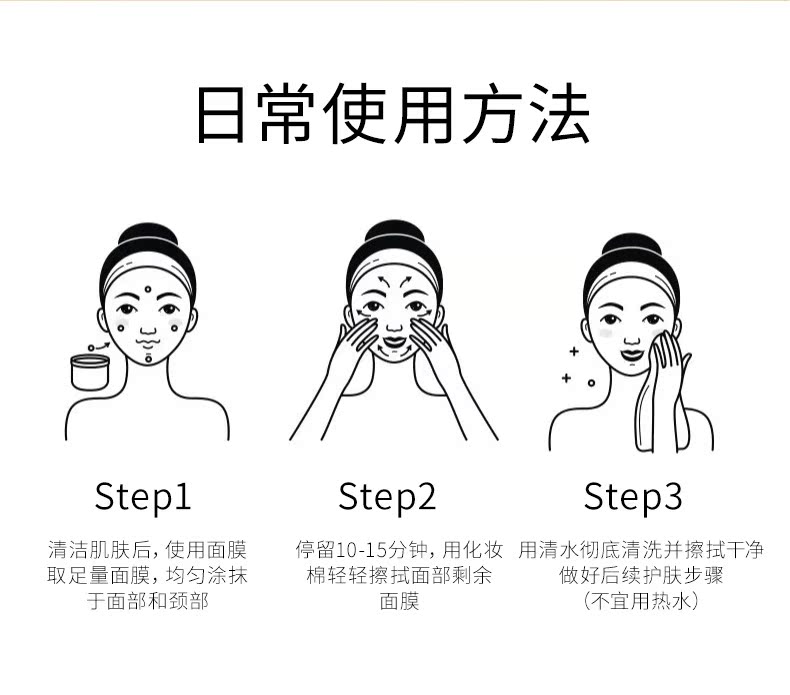 日常使用方法

Step1

清洁肌肤后，使用面膜取足量面膜，均匀涂抹于面部和颈部

Step2

停留10-15分钟，用化妆棉轻轻擦拭面部剩余面膜

Step3

用清水彻底清洗并擦拭干净做好后续护肤步骤（不宜用热水）