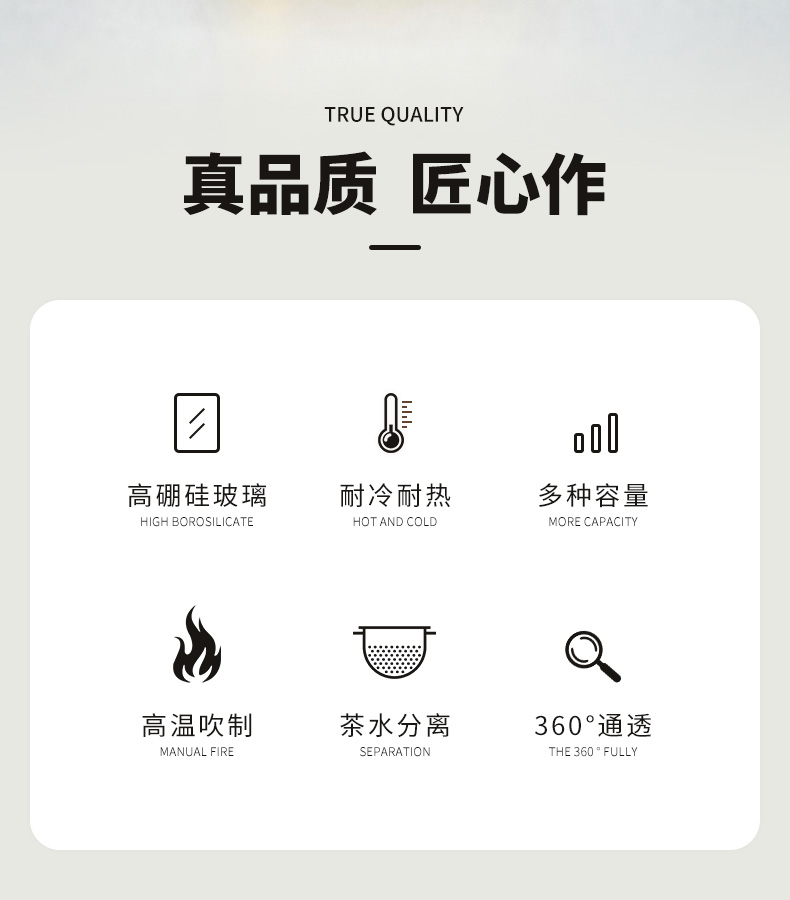 TRUE QUALITY

真品质 匠心作

高硼硅玻璃
HIGH BOROSILICATE

耐冷耐热
HOT AND COLD

多种容量
MORE CAPACITY

高温吹制
MANUAL FIRE

茶水分离
SEPARATION

360°通透
THE 360 ° FULLY