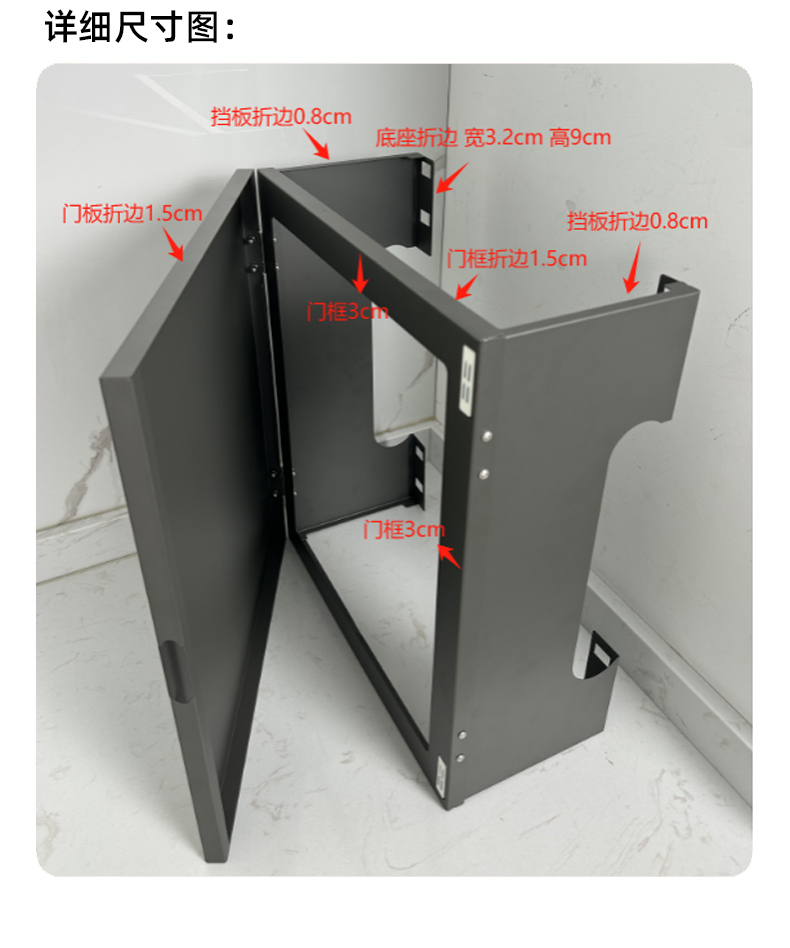 详细尺寸图：

挡板折边0.8cm

底座折边 宽3.2cm 高9cm

门板折边1.5cm

挡板折边0.8cm

门框折边1.5cm

门框3cm

门框3cm