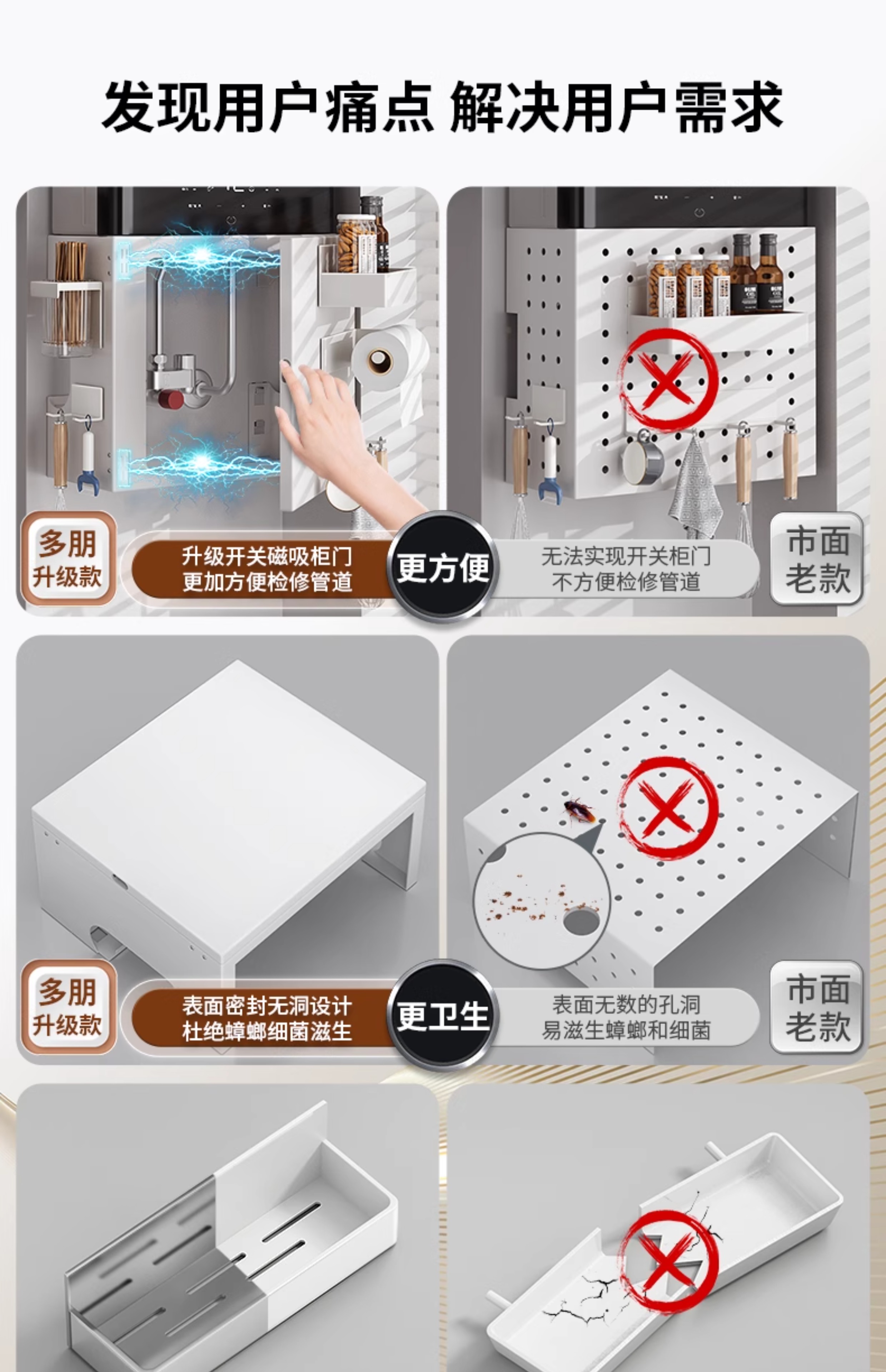 发现用户痛点 解决用户需求

多朋
升级款

升级开关磁吸柜门
更加方便检修管道

更方便

无法实现开关柜门
不方便检修管道

市面
老款

多朋
升级款

表面密封无洞设计
杜绝蟑螂细菌滋生

更卫生

表面无数的孔洞
易滋生蟑螂和细菌

市面
老款