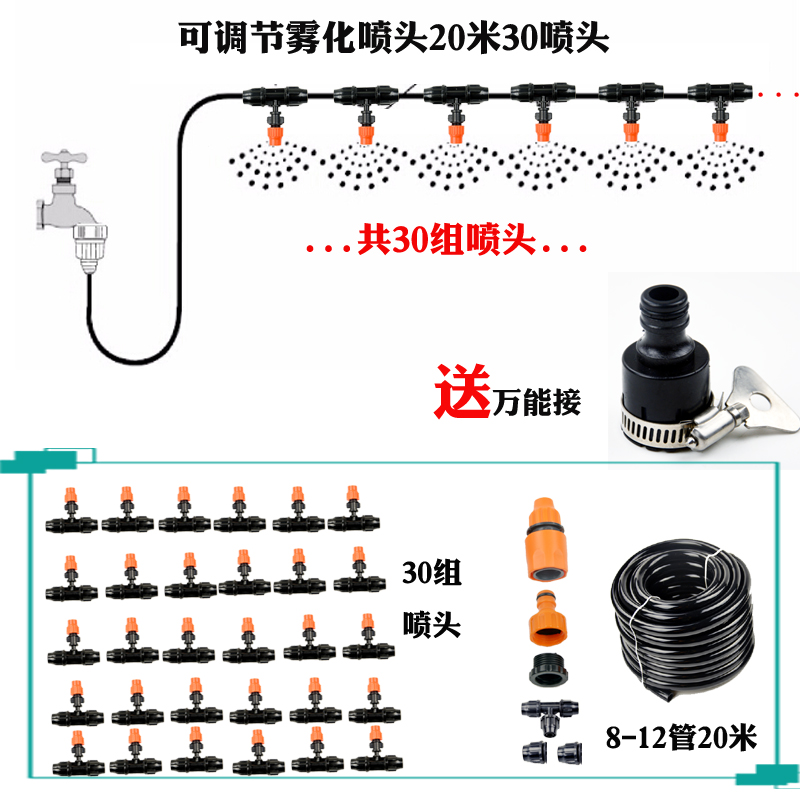 可调节雾化喷头20米30喷头

...共30组喷头...

送万能接

30组
喷头

8-12管20米