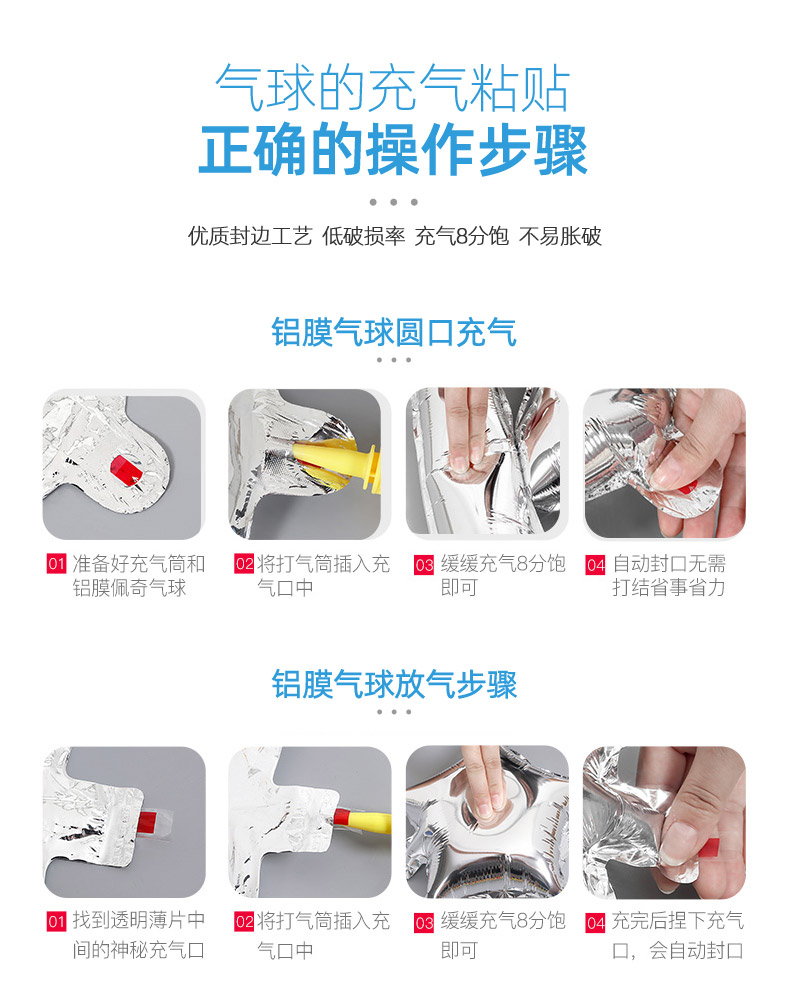 气球的充气粘贴
正确的操作步骤

优质封边工艺 低破损率 充气8分饱 不易胀破

铝膜气球圆口充气

01 准备好充气筒和铝膜佩奇气球

02 将打气筒插入充气口中

03 缓缓充气8分饱即可

04 自动封口无需打结省事省力

铝膜气球放气步骤

01 找到透明薄片中间的神秘充气口

02 将打气筒插入充气口中

03 缓缓充气8分饱即可

04 充完后捏下充气口，会自动封口