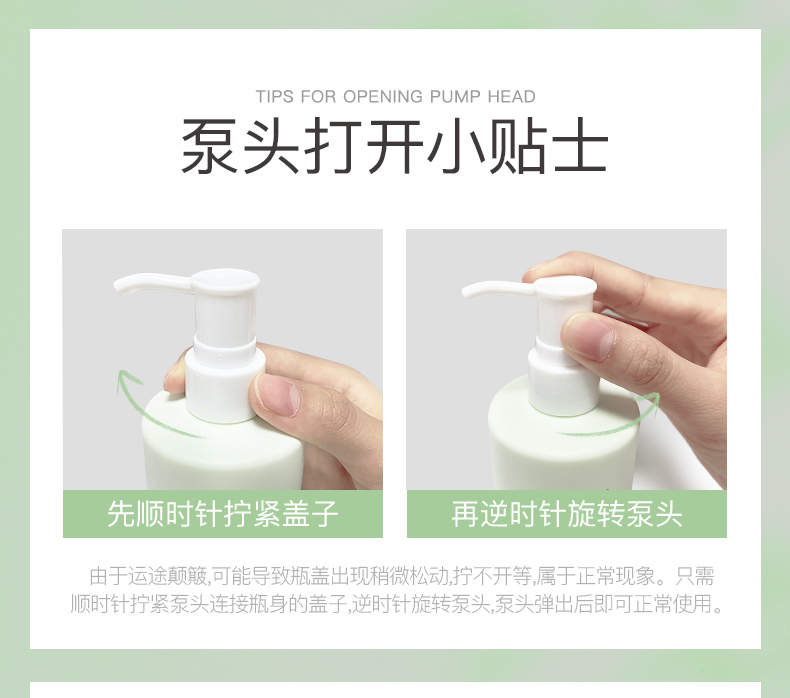 TIPS FOR OPENING PUMP HEAD

泵头打开小贴士

先顺时针拧紧盖子

再逆时针旋转泵头

由于运途颠簸,可能导致瓶盖出现稍微松动,拧不开等,属于正常现象。只需顺时针拧紧泵头连接瓶身的盖子,逆时针旋转泵头,泵头弹出后即可正常使用。