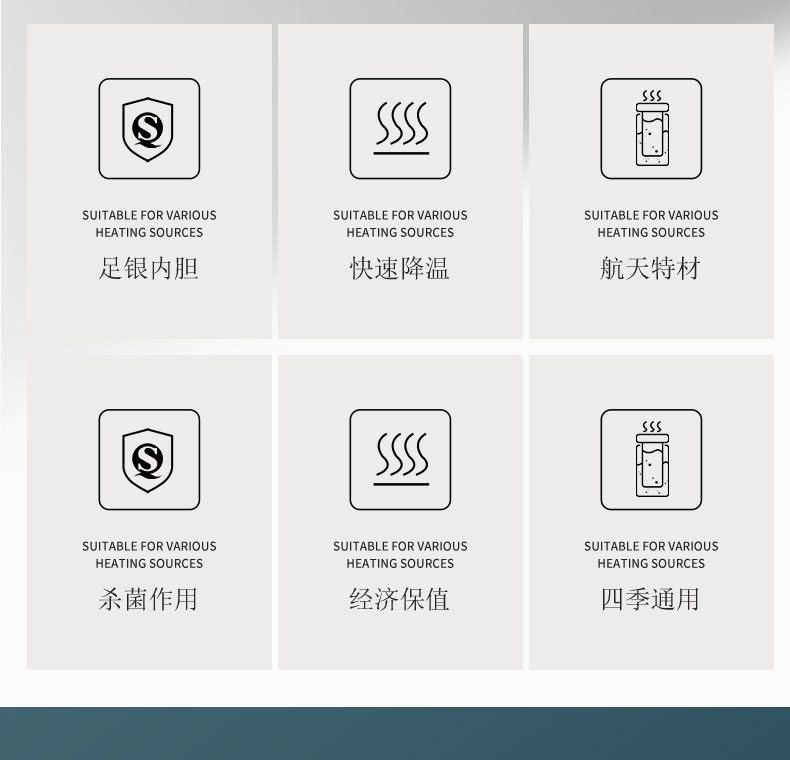 SUITABLE FOR VARIOUS HEATING SOURCES
足银内胆

SUITABLE FOR VARIOUS HEATING SOURCES
快速降温

SUITABLE FOR VARIOUS HEATING SOURCES
航天特材

SUITABLE FOR VARIOUS HEATING SOURCES
杀菌作用

SUITABLE FOR VARIOUS HEATING SOURCES
经济保值

SUITABLE FOR VARIOUS HEATING SOURCES
四季通用