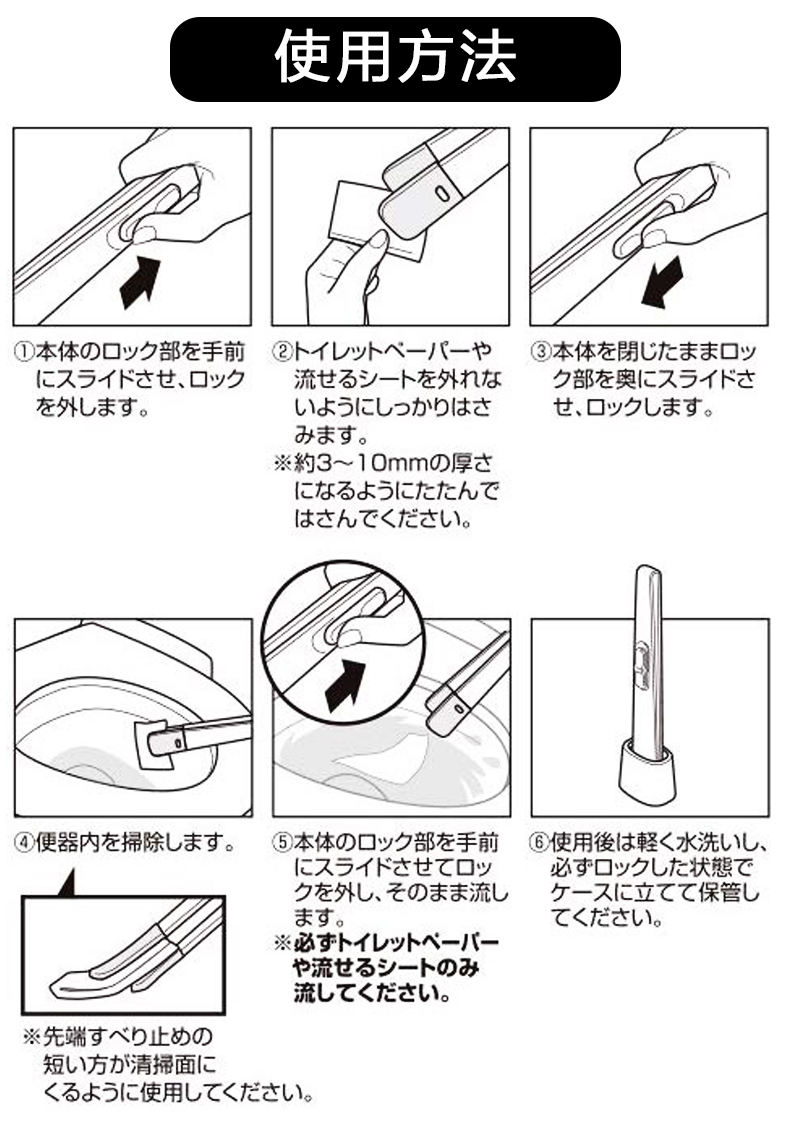 使用方法

①本体のロック部を手前にスライドさせ、ロックを外します。

②トイレットペーパーや流せるシートを外れないようにしっかりはさみます。
※約3～10mmの厚さになるようにたたんではさんでください。

③本体を閉じたままロック部を奥にスライドさせ、ロックします。

④便器内を掃除します。

※先端すべり止めの短い方が清掃面にくるように使用してください。

⑤本体のロック部を手前にスライドさせてロックを外し、そのまま流します。
※必ずトイレットペーパーや流せるシートのみ流してください。

⑥使用後は軽く水洗いし、必ずロックした状態でケースに立てて保管してください。