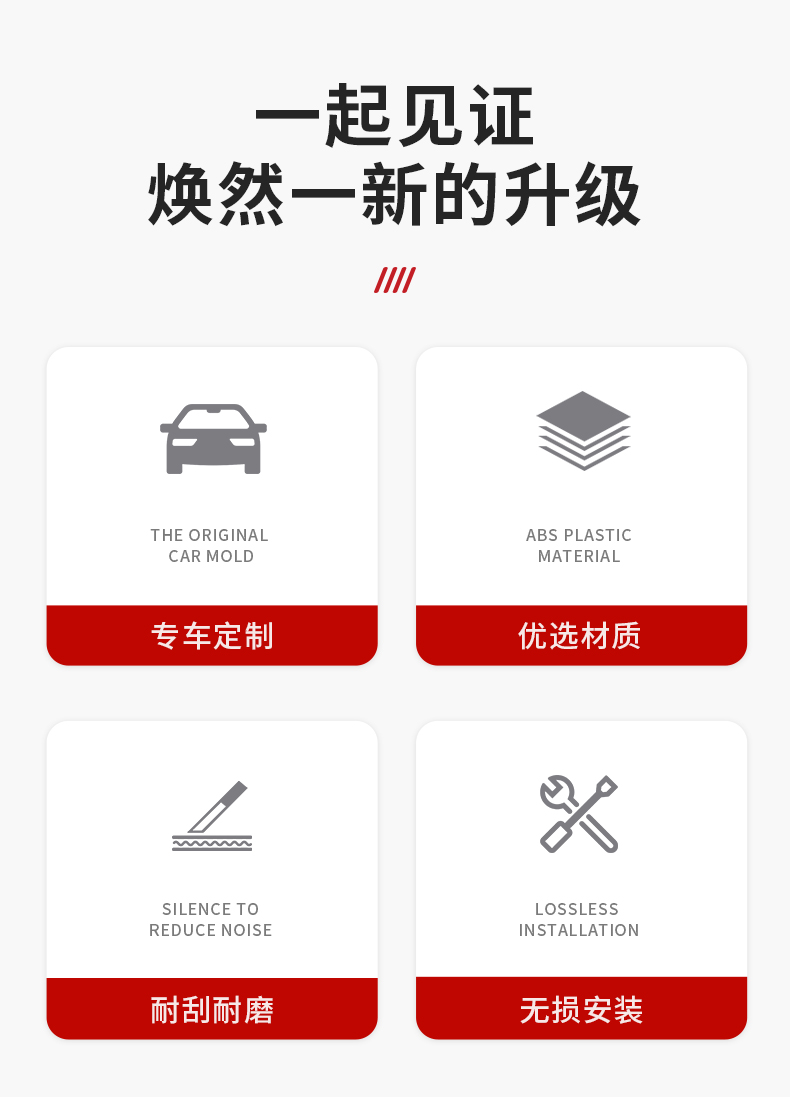 一起见证
焕然一新的升级

////

THE ORIGINAL
CAR MOLD

专车定制

ABS PLASTIC
MATERIAL

优选材质

SILENCE TO
REDUCE NOISE

耐刮耐磨

LOSSLESS
INSTALLATION

无损安装