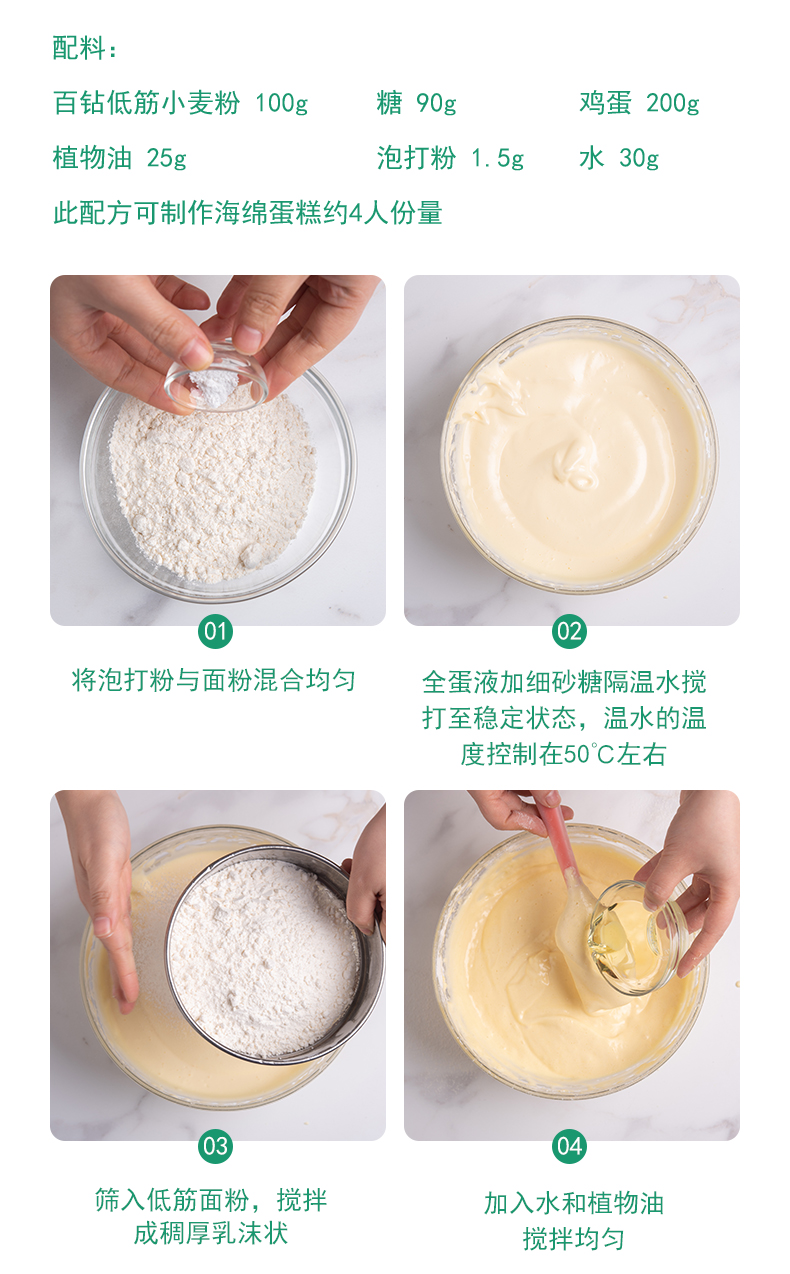 配料：

百钻低筋小麦粉 100g　糖 90g　鸡蛋 200g
植物油 25g　泡打粉 1.5g　水 30g

此配方可制作海绵蛋糕约4人份量

01
将泡打粉与面粉混合均匀

02
全蛋液加细砂糖隔温水搅打至稳定状态，温水的温度控制在50℃左右

03
筛入低筋面粉，搅拌成稠厚乳沫状

04
加入水和植物油搅拌均匀