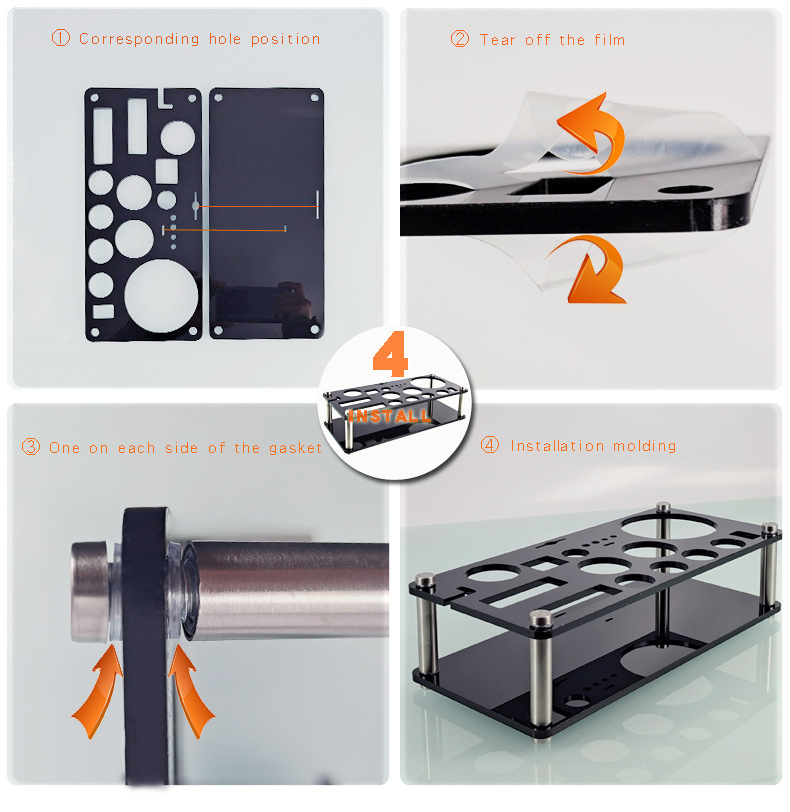 ① Corresponding hole position

② Tear off the film

4
INSTALL

③ One on each side of the gasket

④ Installation molding