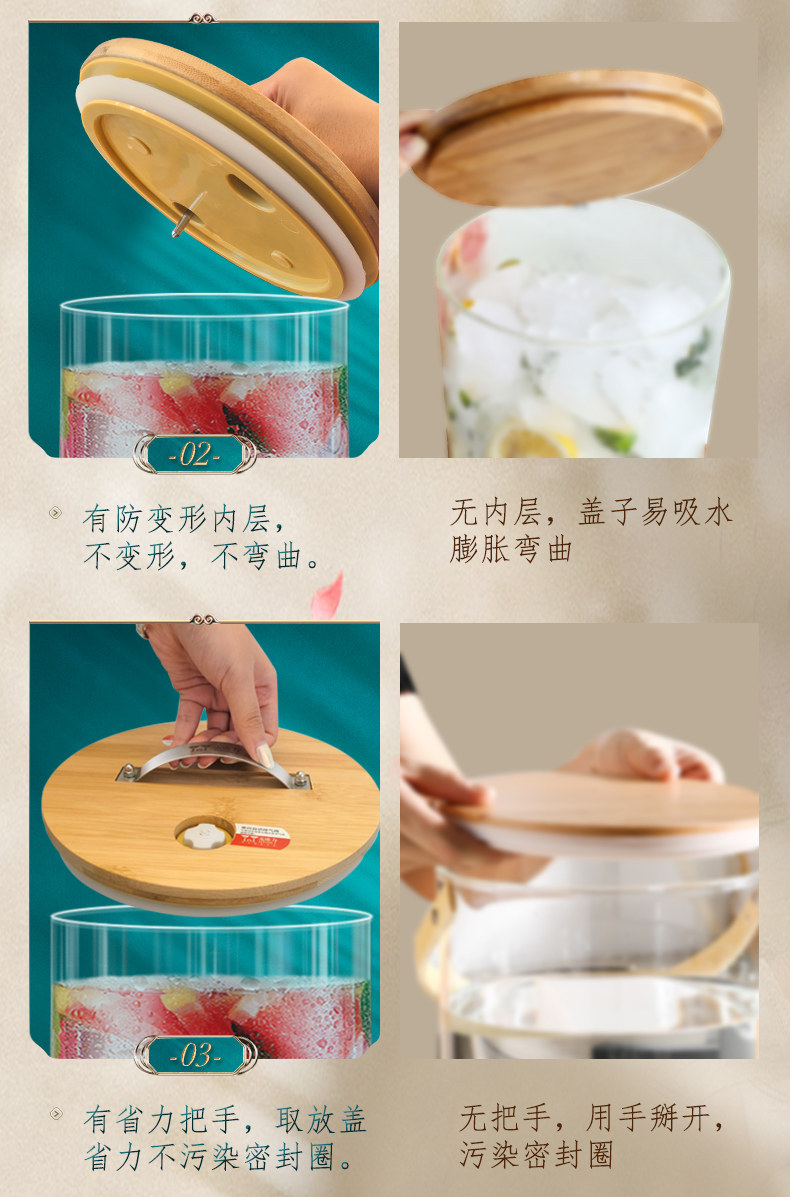 -02-

有防变形内层，不变形，不弯曲。

无内层，盖子易吸水膨胀弯曲

-03-

有省力把手，取放盖省力不污染密封圈。

无把手，用手掰开，污染密封圈