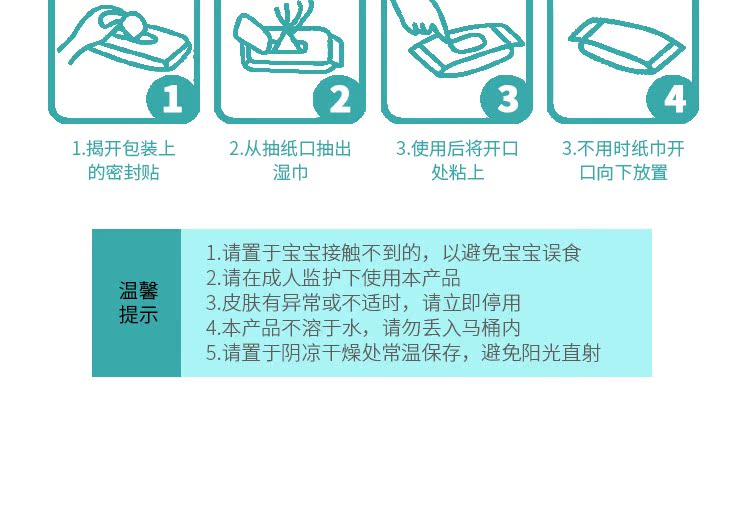 1

2

3

4

1.揭开包装上的密封贴

2.从抽纸口抽出湿巾

3.使用后将开口处粘上

3.不用时纸巾开口向下放置

温馨提示

1.请置于宝宝接触不到的，以避免宝宝误食
2.请在成人监护下使用本产品
3.皮肤有异常或不适时，请立即停用
4.本产品不溶于水，请勿丢入马桶内
5.请置于阴凉干燥处常温保存，避免阳光直射