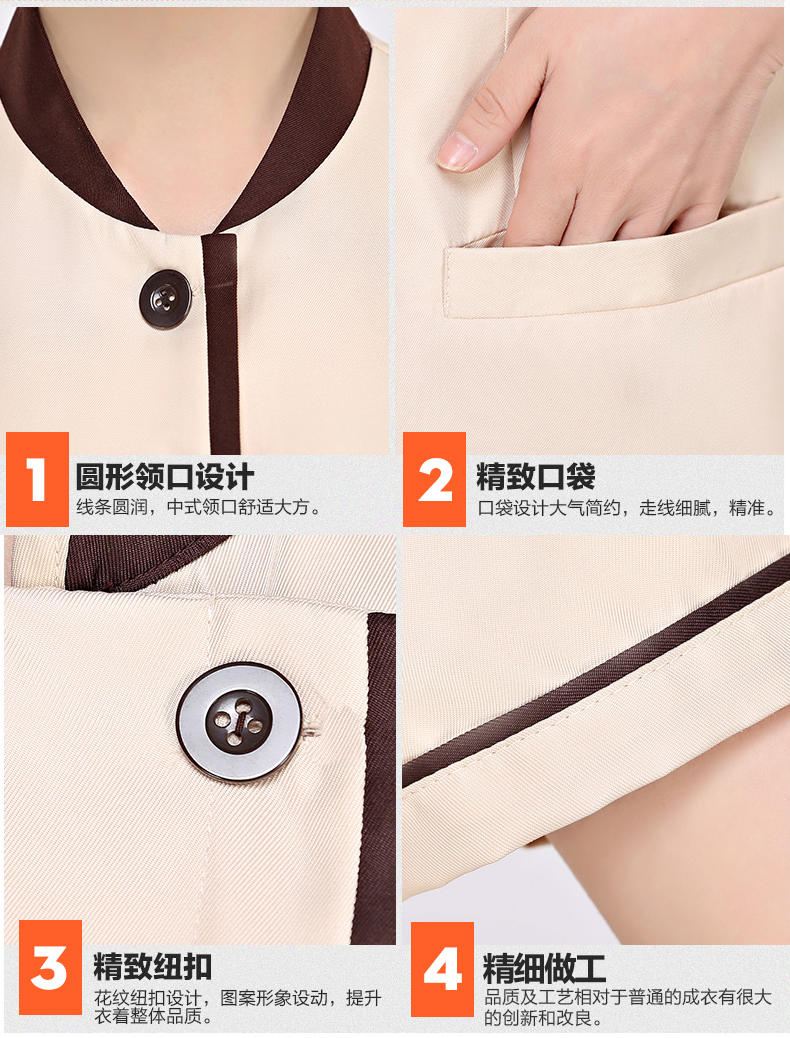 1
圆形领口设计
线条圆润，中式领口舒适大方。

2
精致口袋
口袋设计大气简约，走线细腻，精准。

3
精致纽扣
花纹纽扣设计，图案形象设动，提升衣着整体品质。

4
精细做工
品质及工艺相对于普通的成衣有很大的创新和改良。