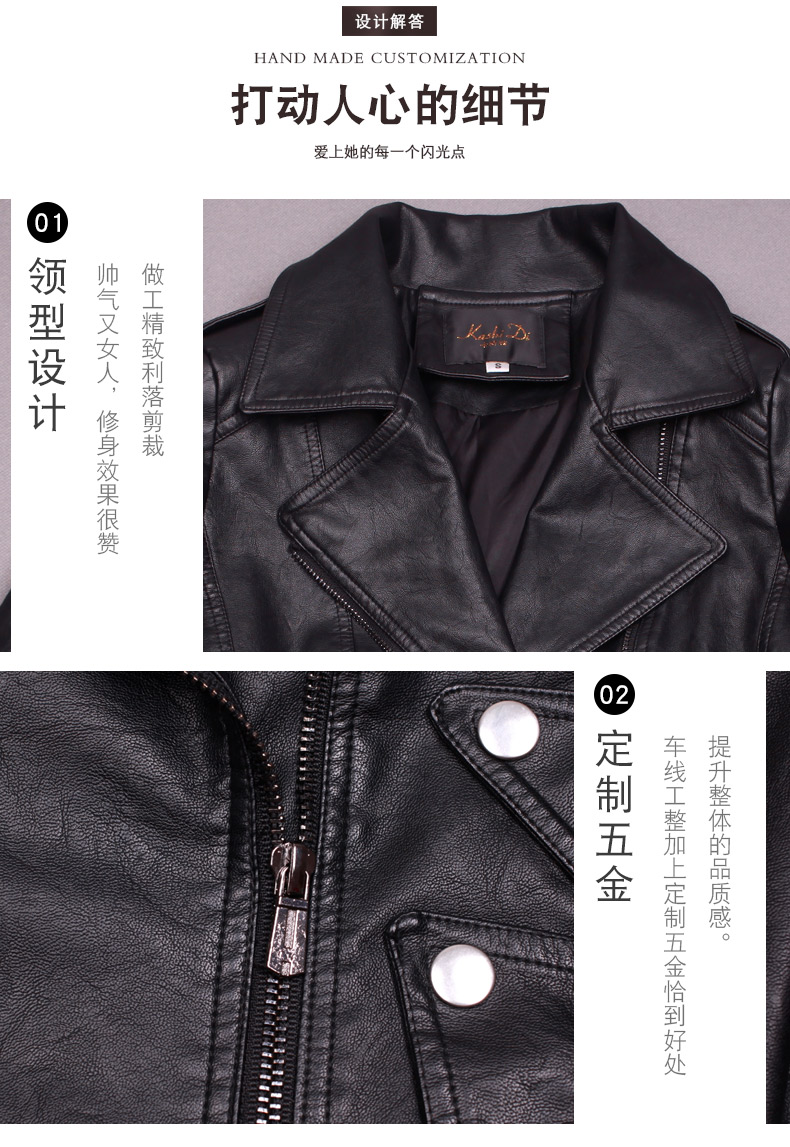 设计解答

HAND MADE CUSTOMIZATION

打动人心的细节

爱上她的每一个闪光点

01

领型设计

做工精致利落剪裁

帅气又女人，修身效果很赞

Kashi Di

S

02

定制五金

提升整体的品质感。

车线工整加上定制五金恰到好处