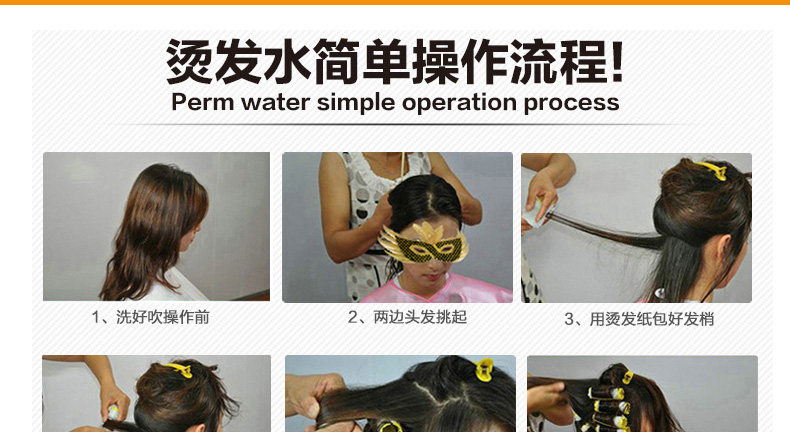 烫发水简单操作流程!
Perm water simple operation process

1、洗好吹操作前

2、两边头发挑起

3、用烫发纸包好发梢