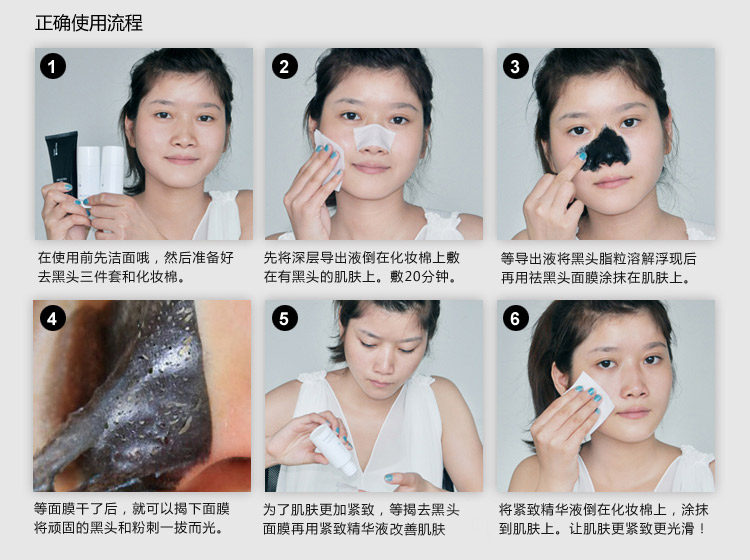 正确使用流程

1

在使用前先洁面哦，然后准备好去黑头三件套和化妆棉。

2

先将深层导出液倒在化妆棉上敷在有黑头的肌肤上。敷20分钟。

3

等导出液将黑头脂粒溶解浮现后再用祛黑头面膜涂抹在肌肤上。

4

等面膜干了后，就可以揭下面膜将顽固的黑头和粉刺一拔而光。

5

为了肌肤更加紧致，等揭去黑头面膜再用紧致精华液改善肌肤

6

将紧致精华液倒在化妆棉上，涂抹到肌肤上。让肌肤更紧致更光滑！