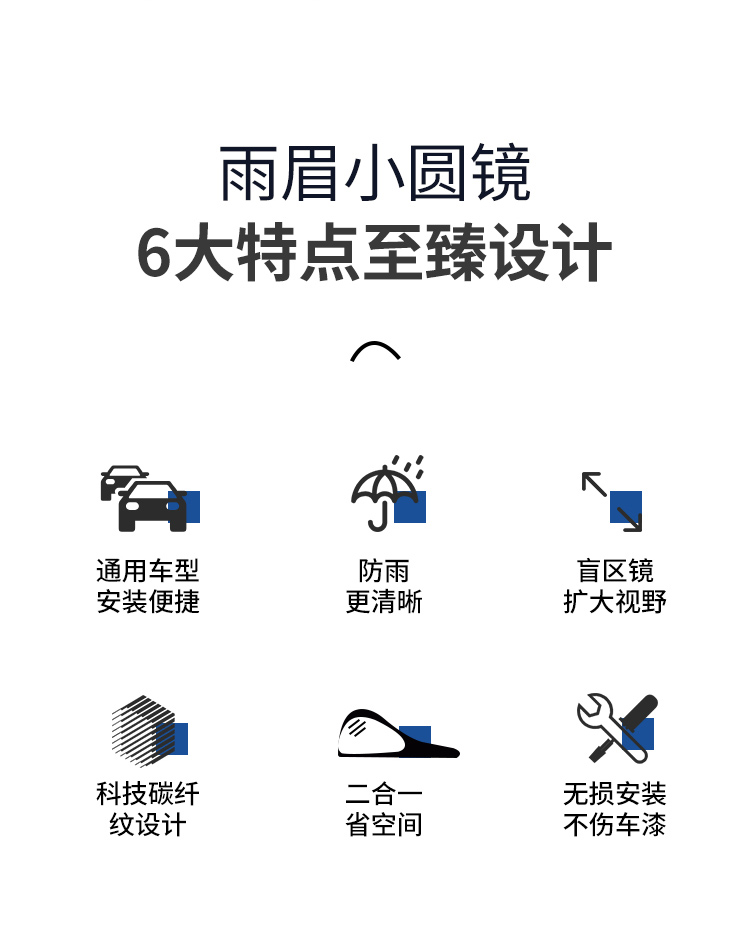 雨眉小圆镜
6大特点至臻设计

通用车型
安装便捷

防雨
更清晰

盲区镜
扩大视野

科技碳纤
纹设计

二合一
省空间

无损安装
不伤车漆