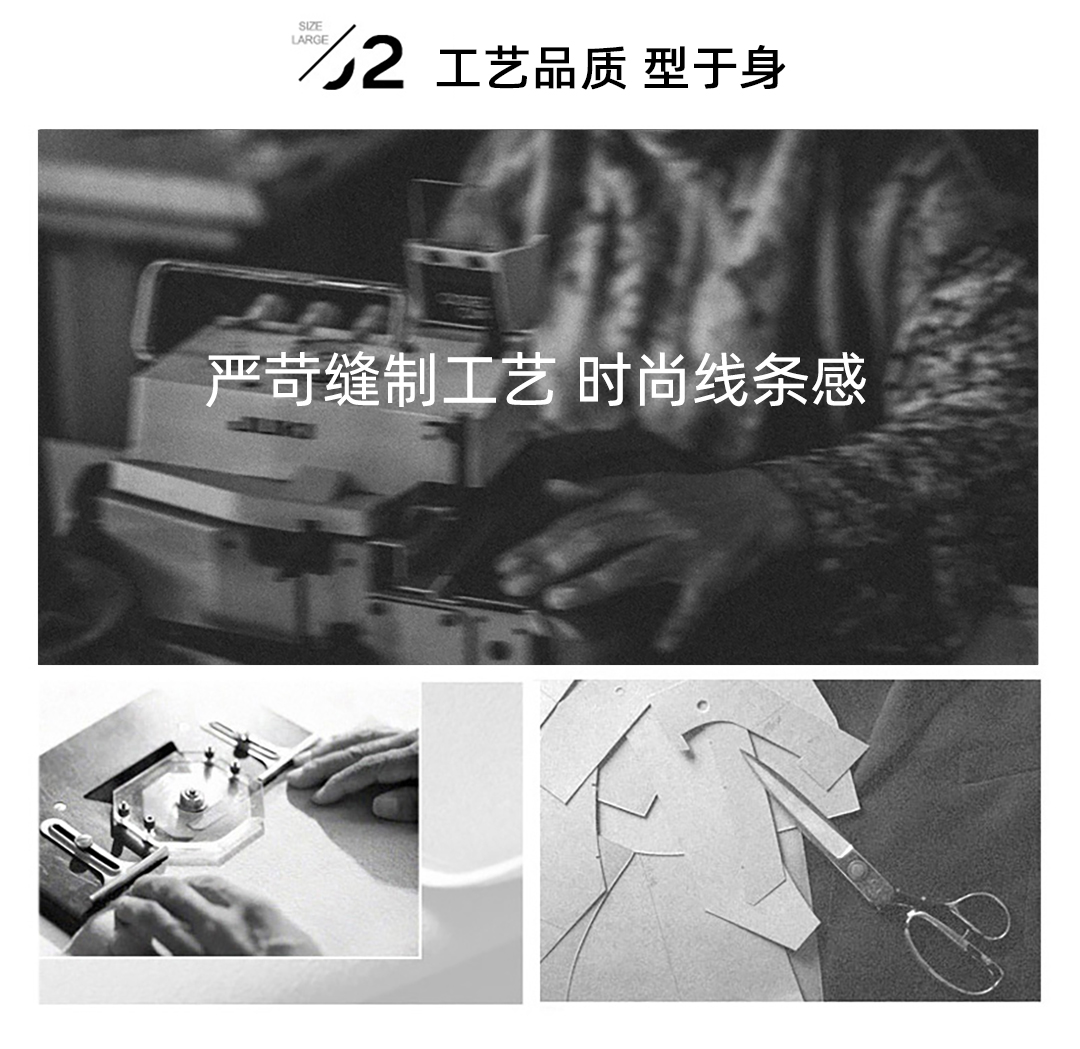 SIZE LARGE

02 工艺品质 型于身

严苛缝制工艺 时尚线条感