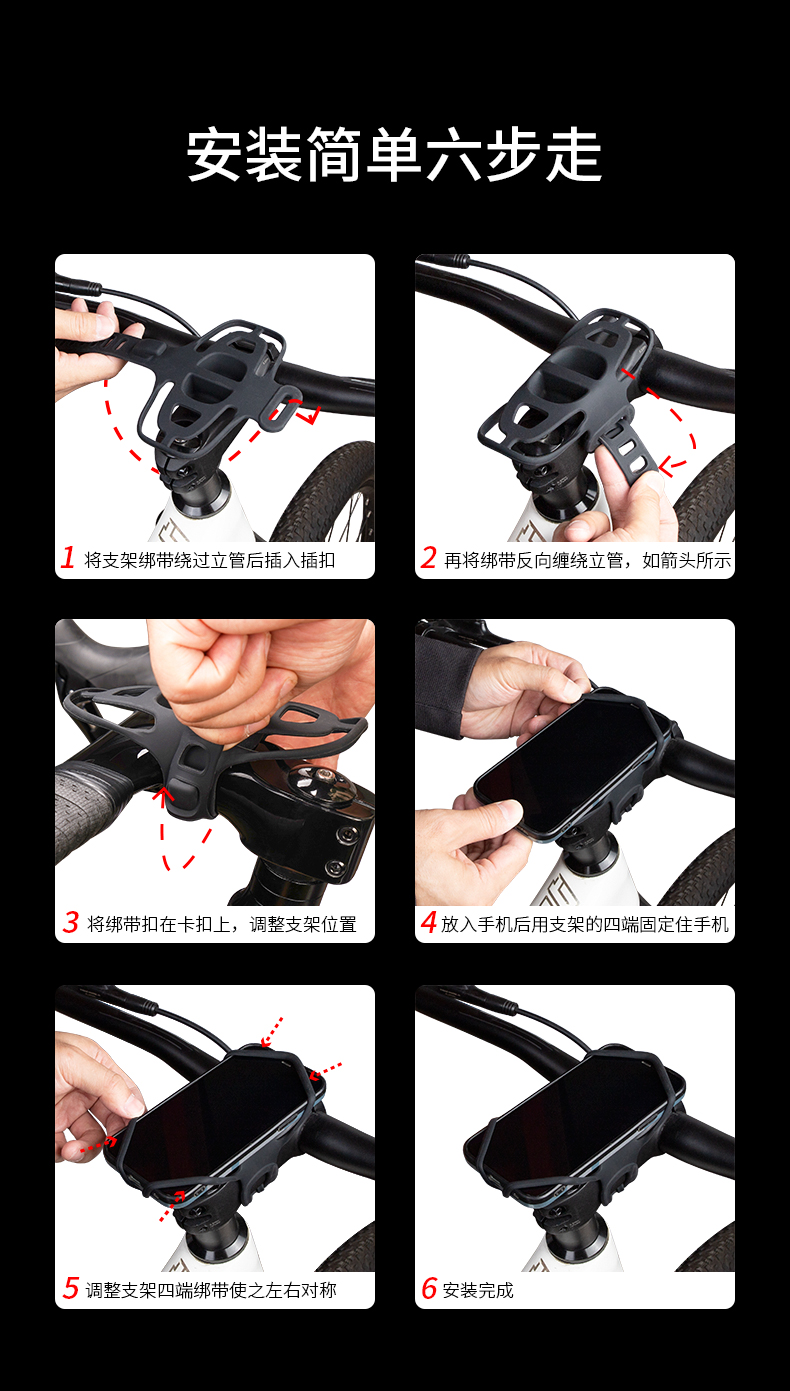 安装简单六步走

1 将支架绑带绕过立管后插入插扣

2 再将绑带反向缠绕立管，如箭头所示

3 将绑带扣在卡扣上，调整支架位置

4 放入手机后用支架的四端固定住手机

5 调整支架四端绑带使之左右对称

6 安装完成