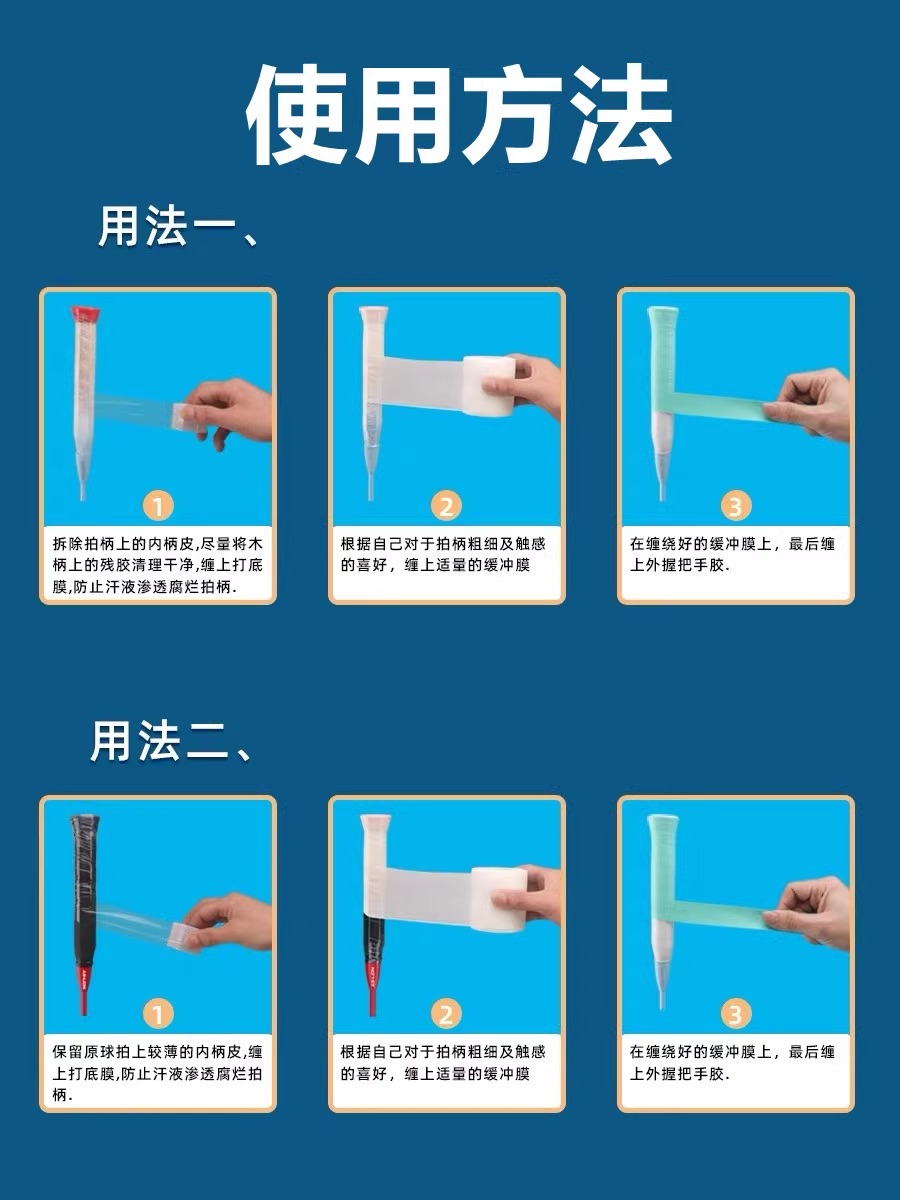 使用方法

用法一、

1
拆除拍柄上的内柄皮,尽量将木柄上的残胶清理干净,缠上打底膜,防止汗液渗透腐烂拍柄.

2
根据自己对于拍柄粗细及触感的喜好，缠上适量的缓冲膜

3
在缠绕好的缓冲膜上，最后缠上外握把手胶.

用法二、

1
保留原球拍上较薄的内柄皮,缠上打底膜,防止汗液渗透腐烂拍柄.

2
根据自己对于拍柄粗细及触感的喜好，缠上适量的缓冲膜

3
在缠绕好的缓冲膜上，最后缠上外握把手胶.