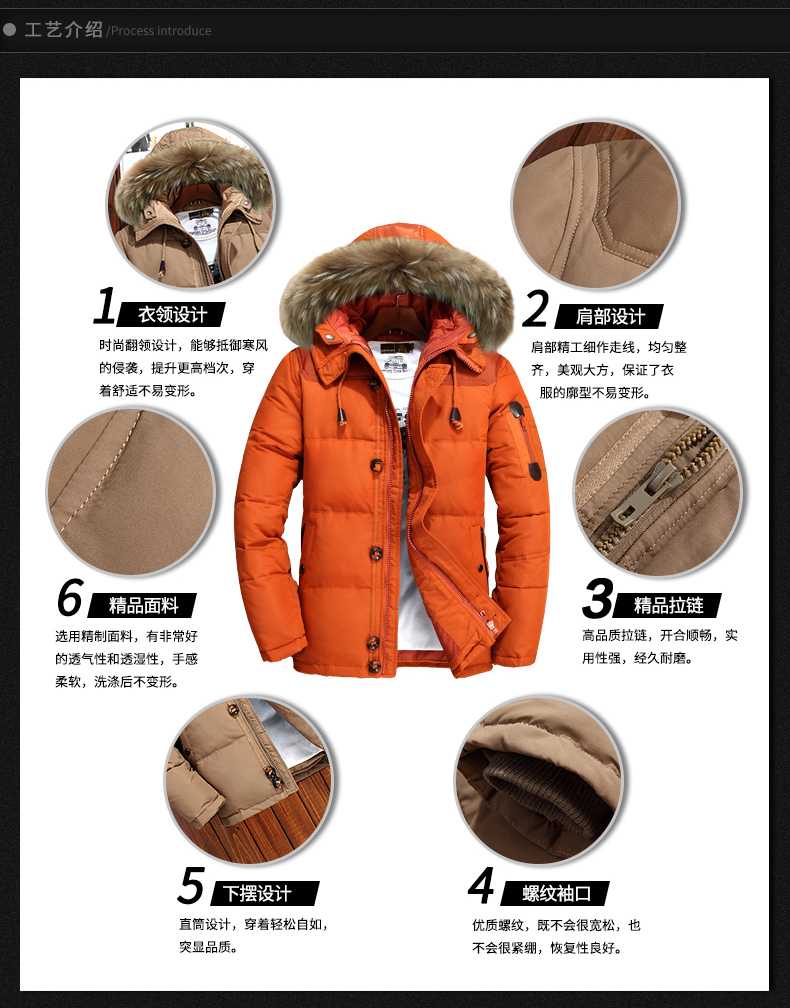 工艺介绍/Process introduce

1 衣领设计
时尚翻领设计，能够抵御寒风的侵袭，提升更高档次，穿着舒适不易变形。

2 肩部设计
肩部精工细作走线，均匀整齐，美观大方，保证了衣服的廓型不易变形。

6 精品面料
选用精制面料，有非常好的透气性和透湿性，手感柔软，洗涤后不变形。

3 精品拉链
高品质拉链，开合顺畅，实用性强，经久耐磨。

5 下摆设计
直筒设计，穿着轻松自如，突显品质。

4 螺纹袖口
优质螺纹，既不会很宽松，也不会很紧绷，恢复性良好。