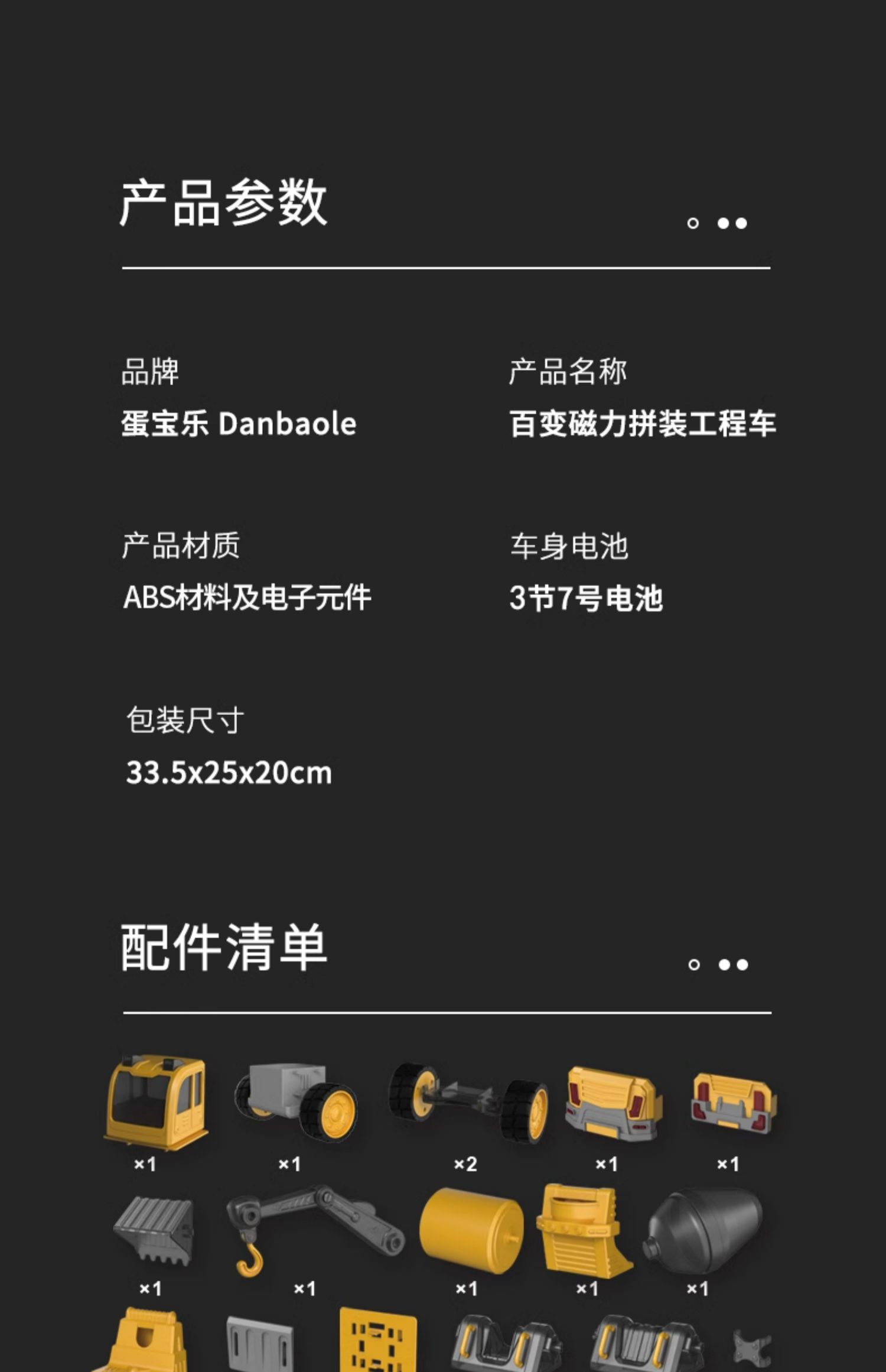 产品参数

品牌
蛋宝乐 Danbaole

产品名称
百变磁力拼装工程车

产品材质
ABS材料及电子元件

车身电池
3节7号电池

包装尺寸
33.5x25x20cm

配件清单

×1 ×1 ×2 ×1 ×1

×1 ×1 ×1 ×1 ×1