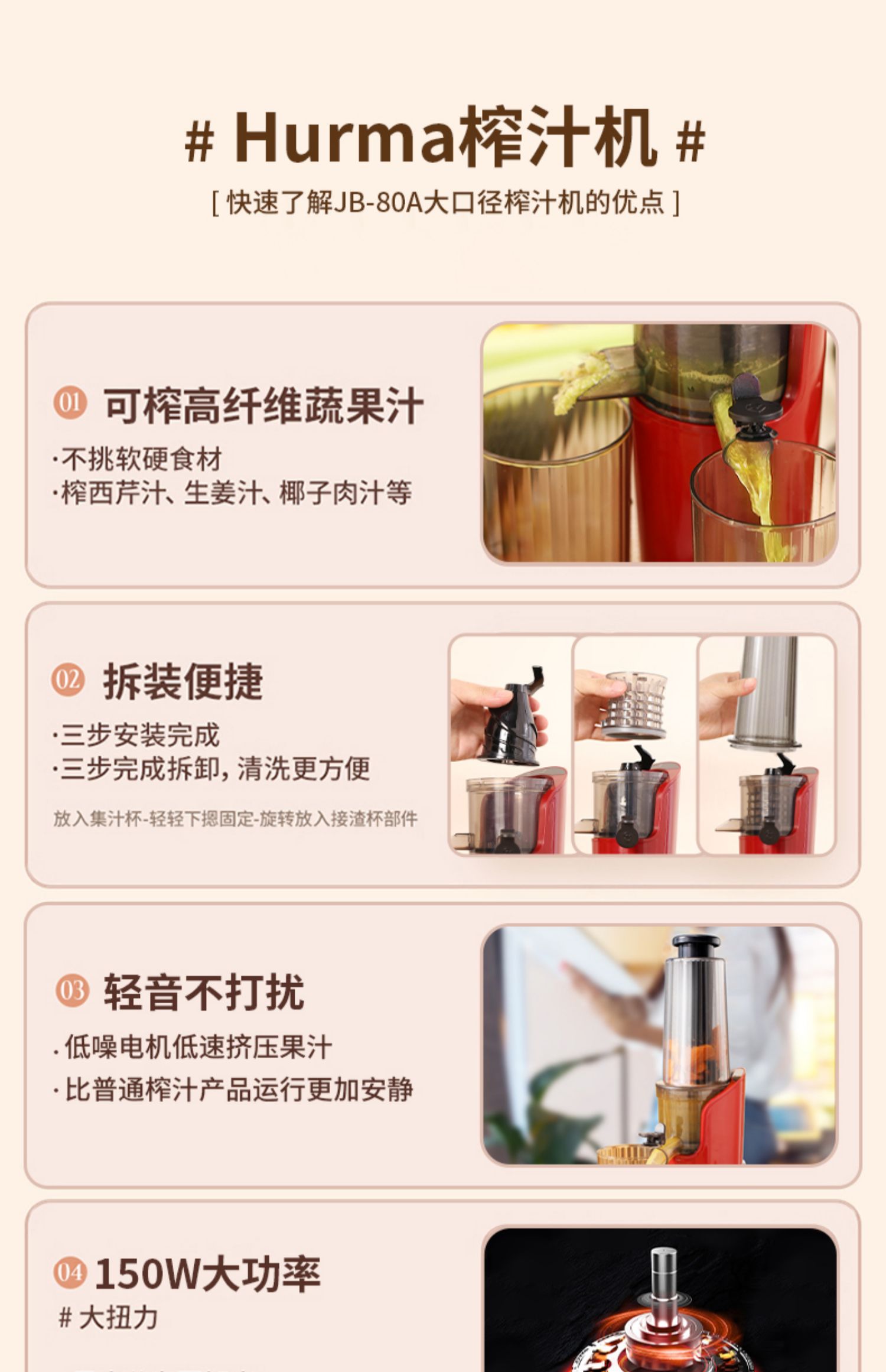 # Hurma榨汁机 #
[ 快速了解JB-80A大口径榨汁机的优点 ]

01 可榨高纤维蔬果汁
·不挑软硬食材
·榨西芹汁、生姜汁、椰子肉汁等

02 拆装便捷
·三步安装完成
·三步完成拆卸，清洗更方便
放入集汁杯-轻轻下摁固定-旋转放入接渣杯部件

03 轻音不打扰
·低噪电机低速挤压果汁
·比普通榨汁产品运行更加安静

04 150W大功率
# 大扭力