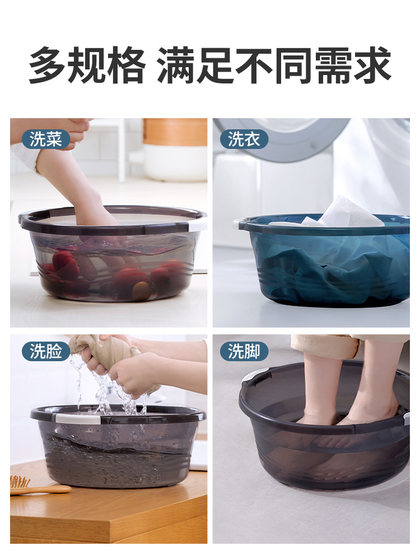 多规格 满足不同需求

洗菜

洗衣

洗脸

洗脚