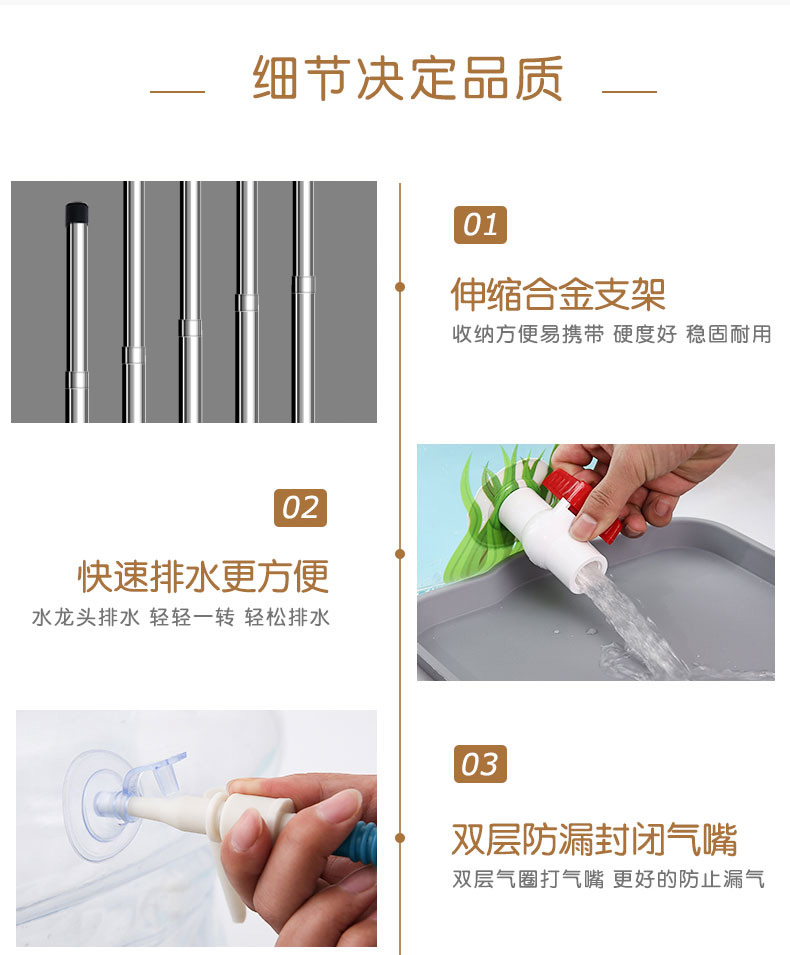 细节决定品质

01

伸缩合金支架

收纳方便易携带 硬度好 稳固耐用

02

快速排水更方便

水龙头排水 轻轻一转 轻松排水

03

双层防漏封闭气嘴

双层气圈打气嘴 更好的防止漏气