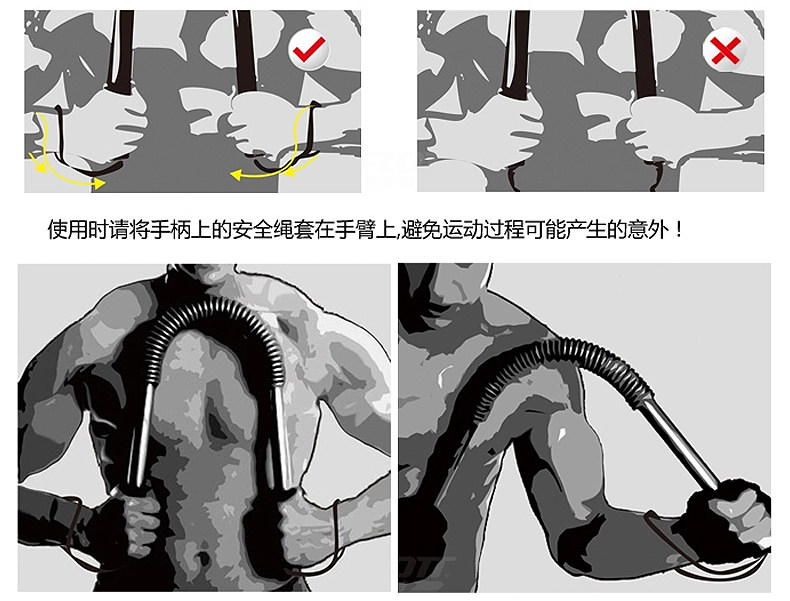 使用时请将手柄上的安全绳套在手臂上,避免运动过程可能产生的意外！