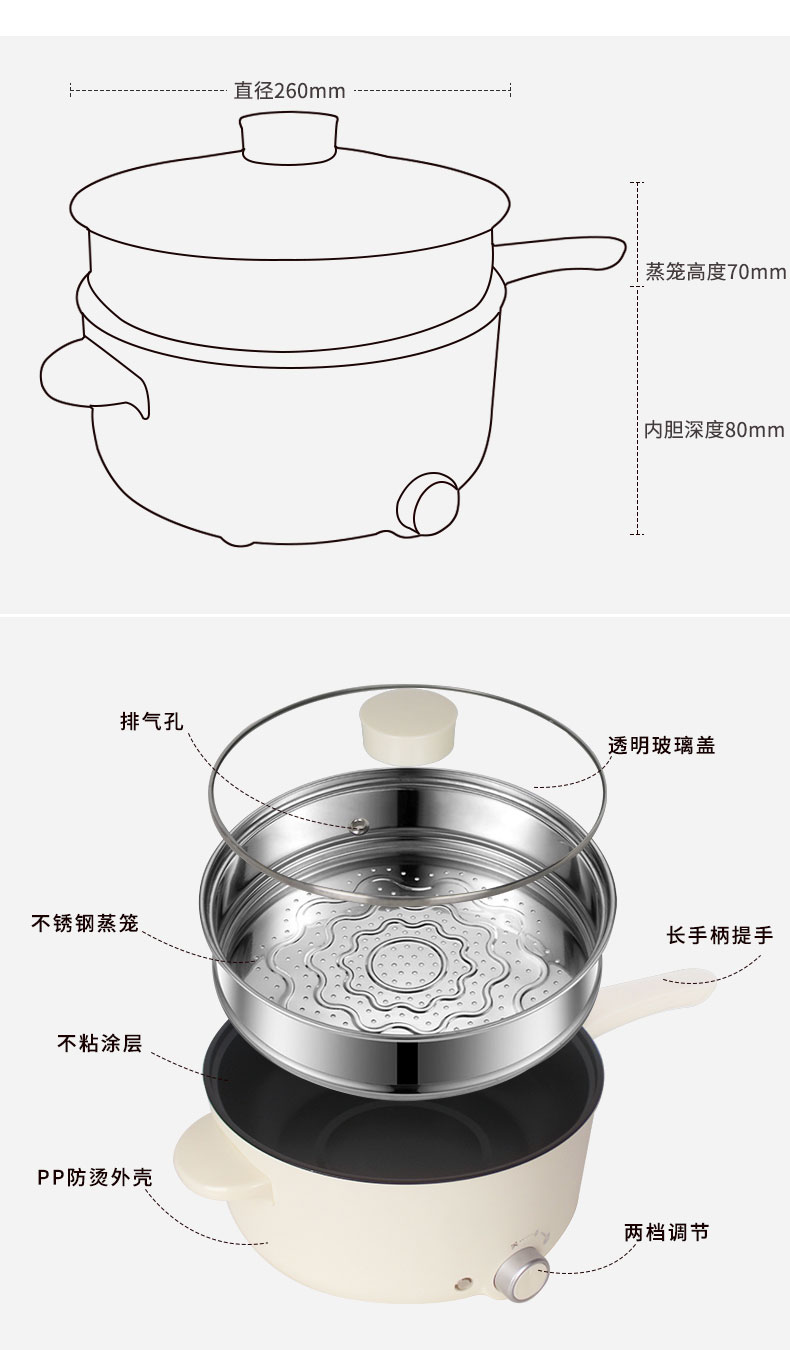 直径260mm

蒸笼高度70mm

内胆深度80mm

排气孔

透明玻璃盖

不锈钢蒸笼

长手柄提手

不粘涂层

PP防烫外壳

两档调节