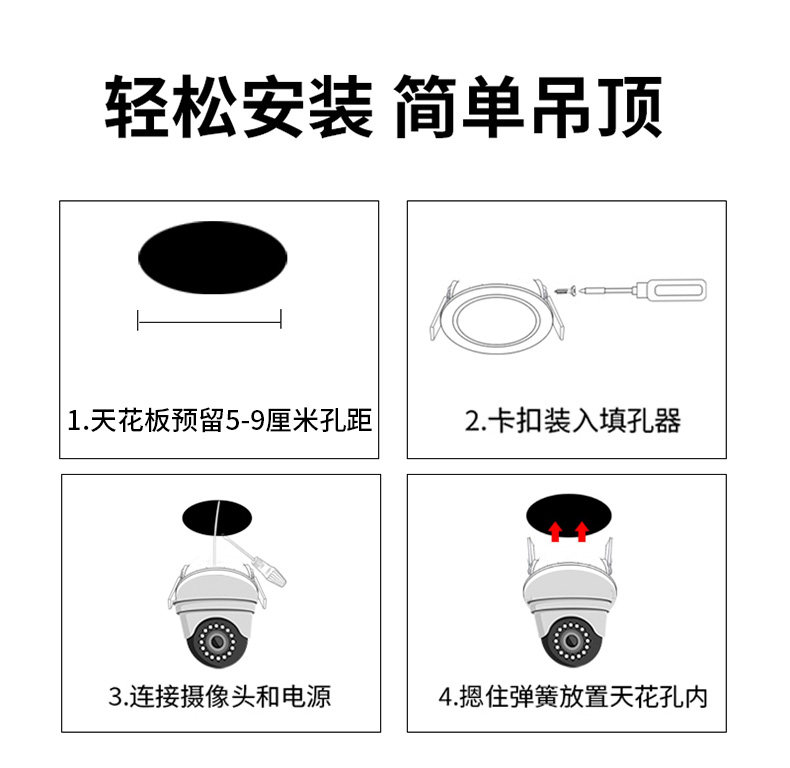 轻松安装 简单吊顶

1.天花板预留5-9厘米孔距

2.卡扣装入填孔器

3.连接摄像头和电源

4.摁住弹簧放置天花孔内