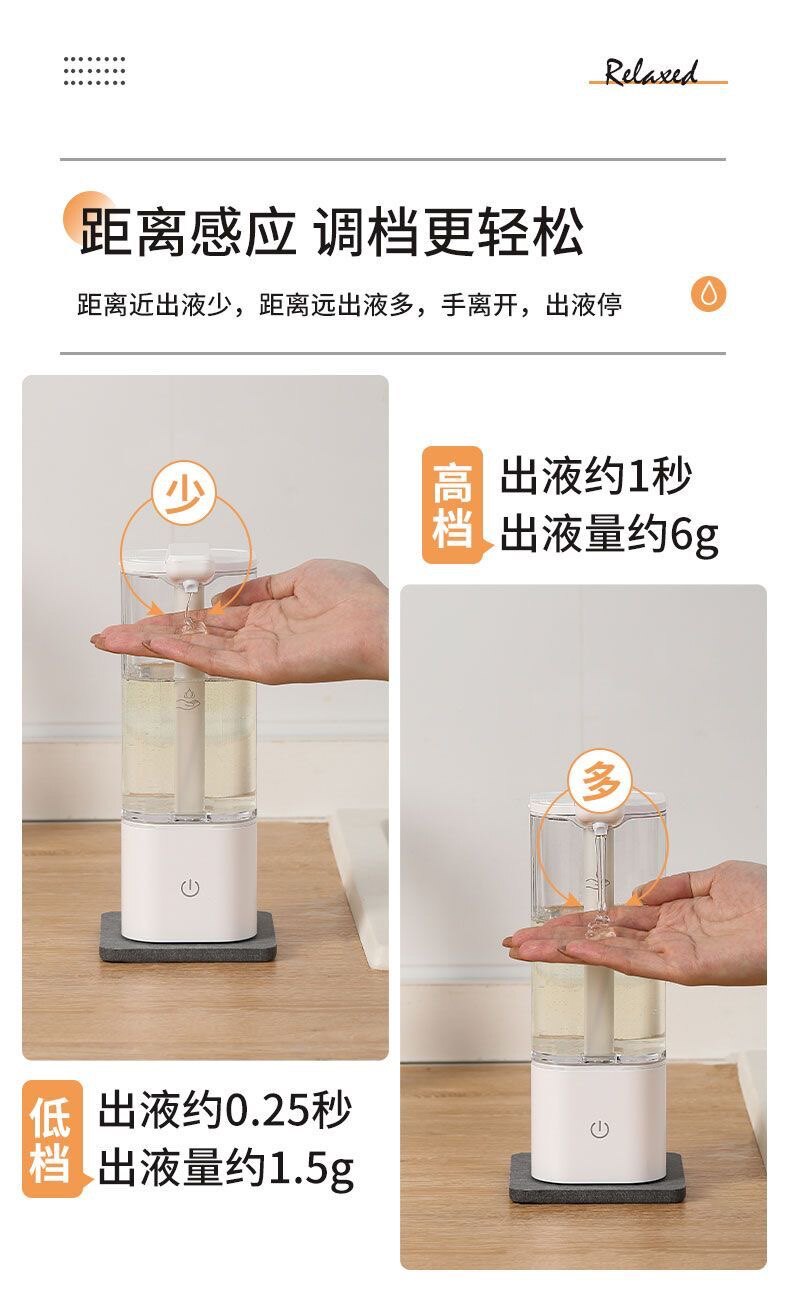 Relaxed

距离感应 调档更轻松

距离近出液少，距离远出液多，手离开，出液停

少

高档

出液约1秒
出液量约6g

多

低档

出液约0.25秒
出液量约1.5g