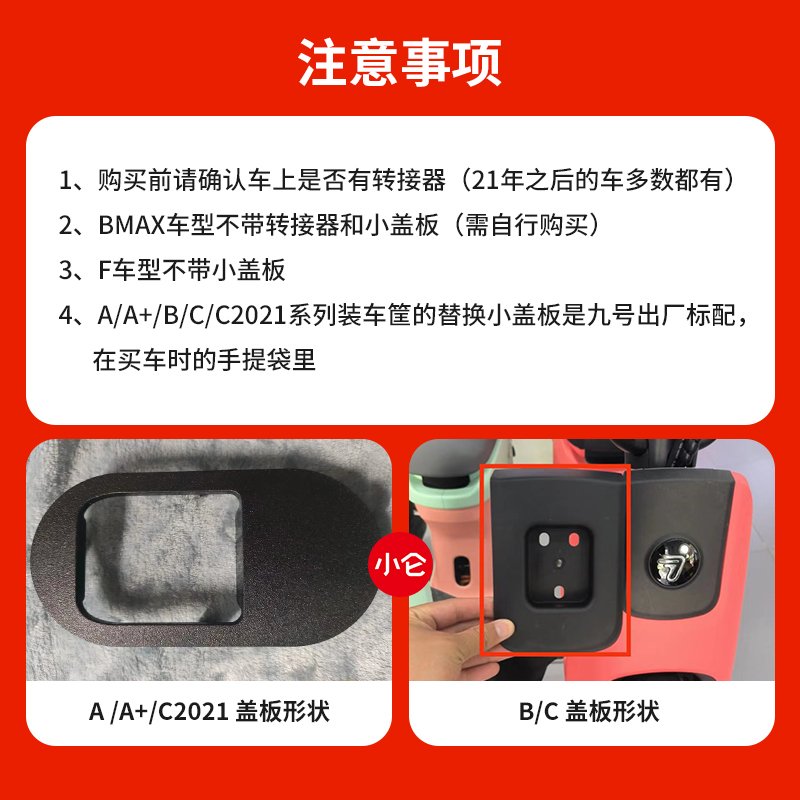 注意事项

1、购买前请确认车上是否有转接器（21年之后的车多数都有）

2、BMAX车型不带转接器和小盖板（需自行购买）

3、F车型不带小盖板

4、A/A+/B/C/C2021系列装车筐的替换小盖板是九号出厂标配，在买车时的手提袋里

小仑

A /A+/C2021 盖板形状

B/C 盖板形状