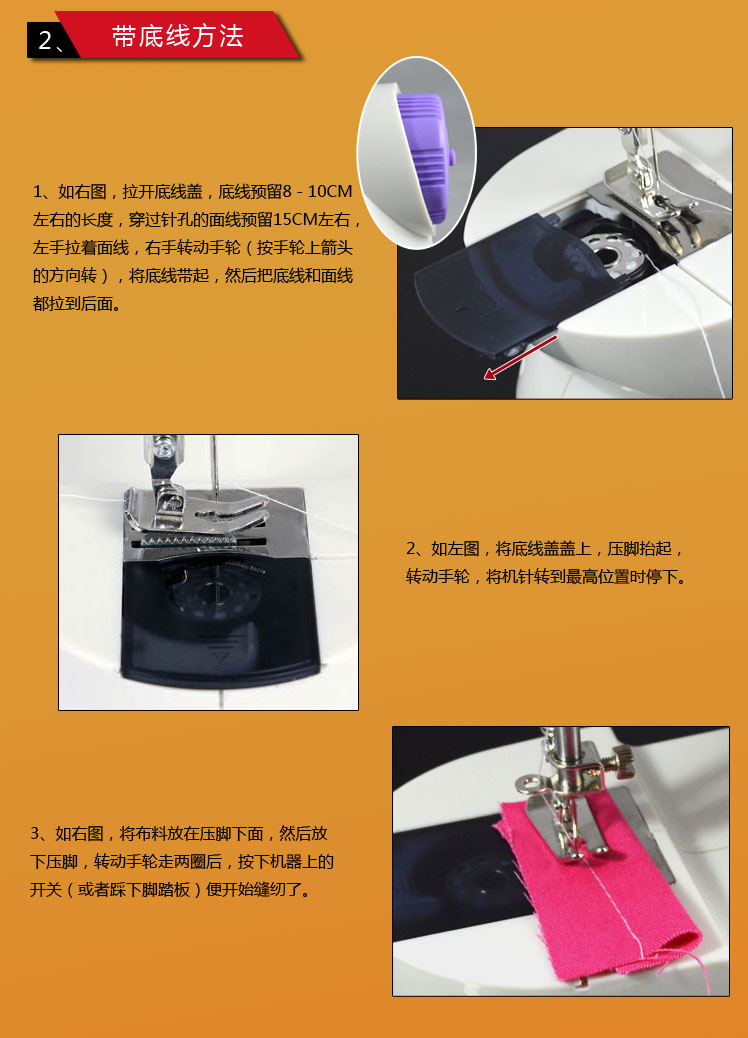 2、 带底线方法

1、如右图，拉开底线盖，底线预留8 - 10CM左右的长度，穿过针孔的面线预留15CM左右，左手拉着面线，右手转动手轮（按手轮上箭头的方向转），将底线带起，然后把底线和面线都拉到后面。

2、如左图，将底线盖盖上，压脚抬起，转动手轮，将机针转到最高位置时停下。

3、如右图，将布料放在压脚下面，然后放下压脚，转动手轮走两圈后，按下机器上的开关（或者踩下脚踏板）便开始缝纫了。