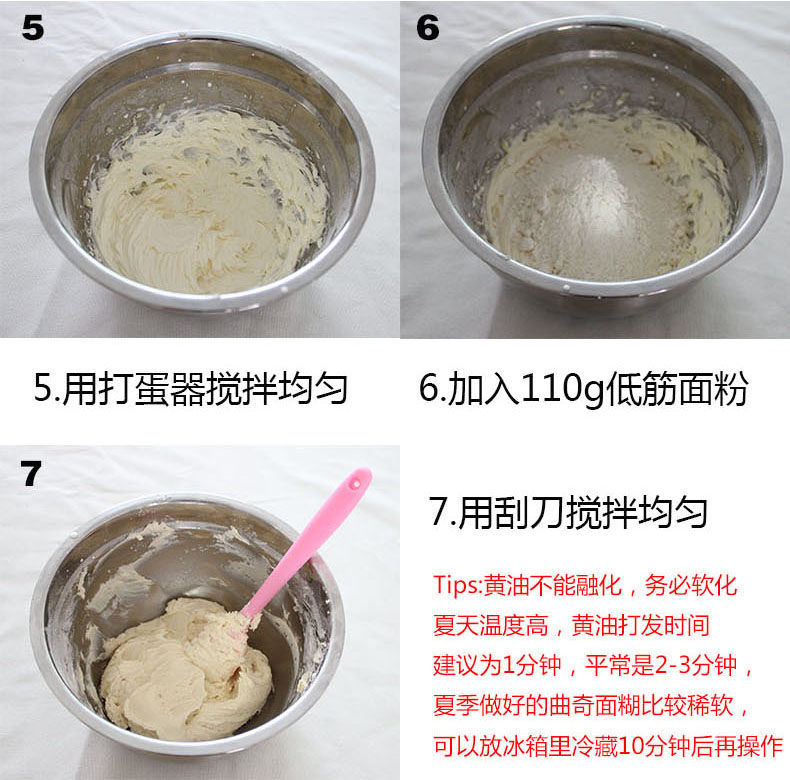 5

6

5.用打蛋器搅拌均匀

6.加入110g低筋面粉

7

7.用刮刀搅拌均匀

Tips:黄油不能融化，务必软化
夏天温度高，黄油打发时间
建议为1分钟，平常是2-3分钟，
夏季做好的曲奇面糊比较稀软，
可以放冰箱里冷藏10分钟后再操作