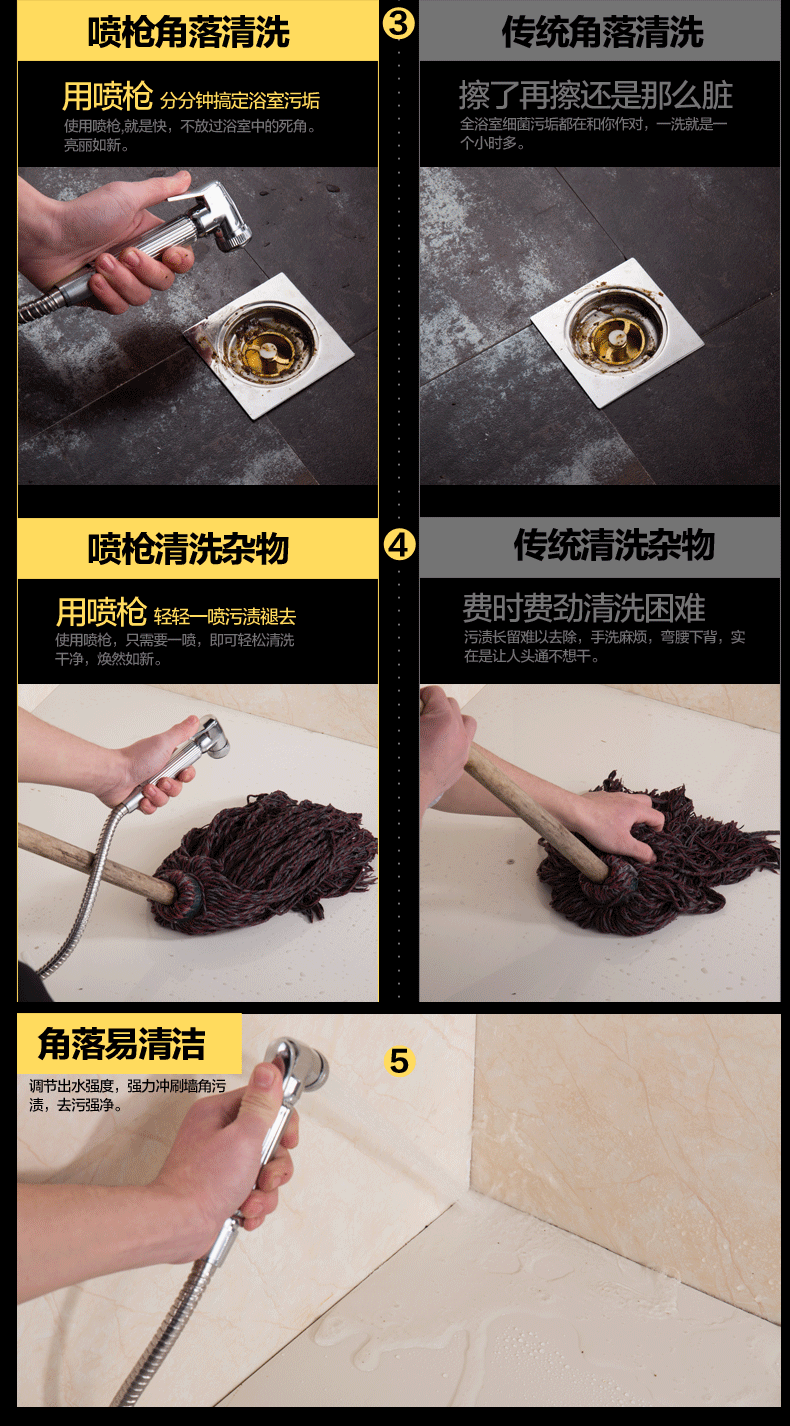 喷枪角落清洗

3

传统角落清洗

用喷枪 分分钟搞定浴室污垢
使用喷枪,就是快，不放过浴室中的死角。亮丽如新。

擦了再擦还是那么脏
全浴室细菌污垢都在和你作对，一洗就是一个小时多。

喷枪清洗杂物

4

传统清洗杂物

用喷枪 轻轻一喷污渍褪去
使用喷枪，只需要一喷，即可轻松清洗干净，焕然如新。

费时费劲清洗困难
污渍长留难以去除，手洗麻烦，弯腰下背，实在是让人头通不想干。

角落易清洁

5

调节出水强度，强力冲刷墙角污渍，去污强净。