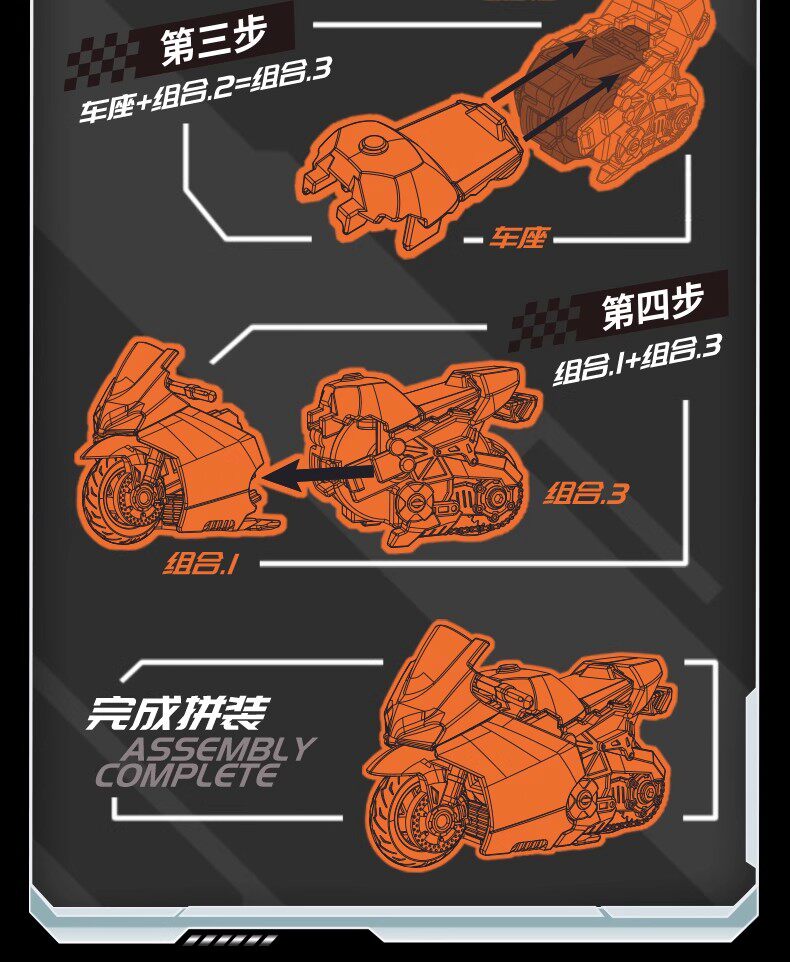 第三步
车座+组合.2=组合.3

车座

第四步
组合.1+组合.3

组合.3

组合.1

完成拼装
ASSEMBLY COMPLETE