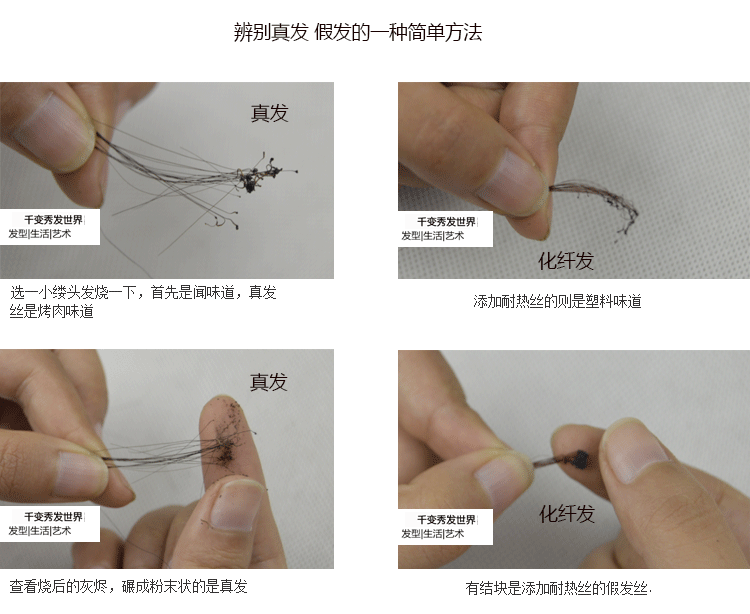 辨别真发 假发的一种简单方法

真发

千变秀发世界
发型|生活|艺术

选一小缕头发烧一下，首先是闻味道，真发丝是烤肉味道

千变秀发世界
发型|生活|艺术

化纤发

添加耐热丝的则是塑料味道

真发

千变秀发世界
发型|生活|艺术

查看烧后的灰烬，碾成粉末状的是真发

千变秀发世界
发型|生活|艺术

化纤发

有结块是添加耐热丝的假发丝.