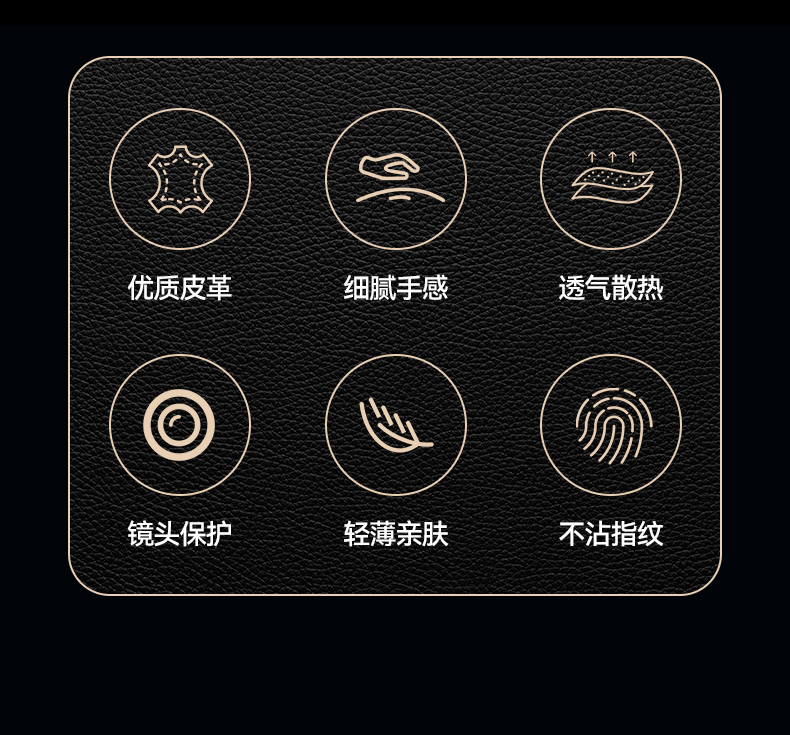 优质皮革

细腻手感

透气散热

镜头保护

轻薄亲肤

不沾指纹