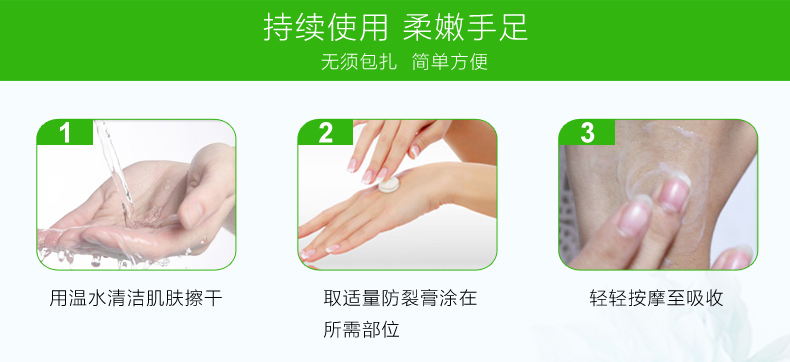 持续使用 柔嫩手足

无须包扎 简单方便

1

用温水清洁肌肤擦干

2

取适量防裂膏涂在所需部位

3

轻轻按摩至吸收