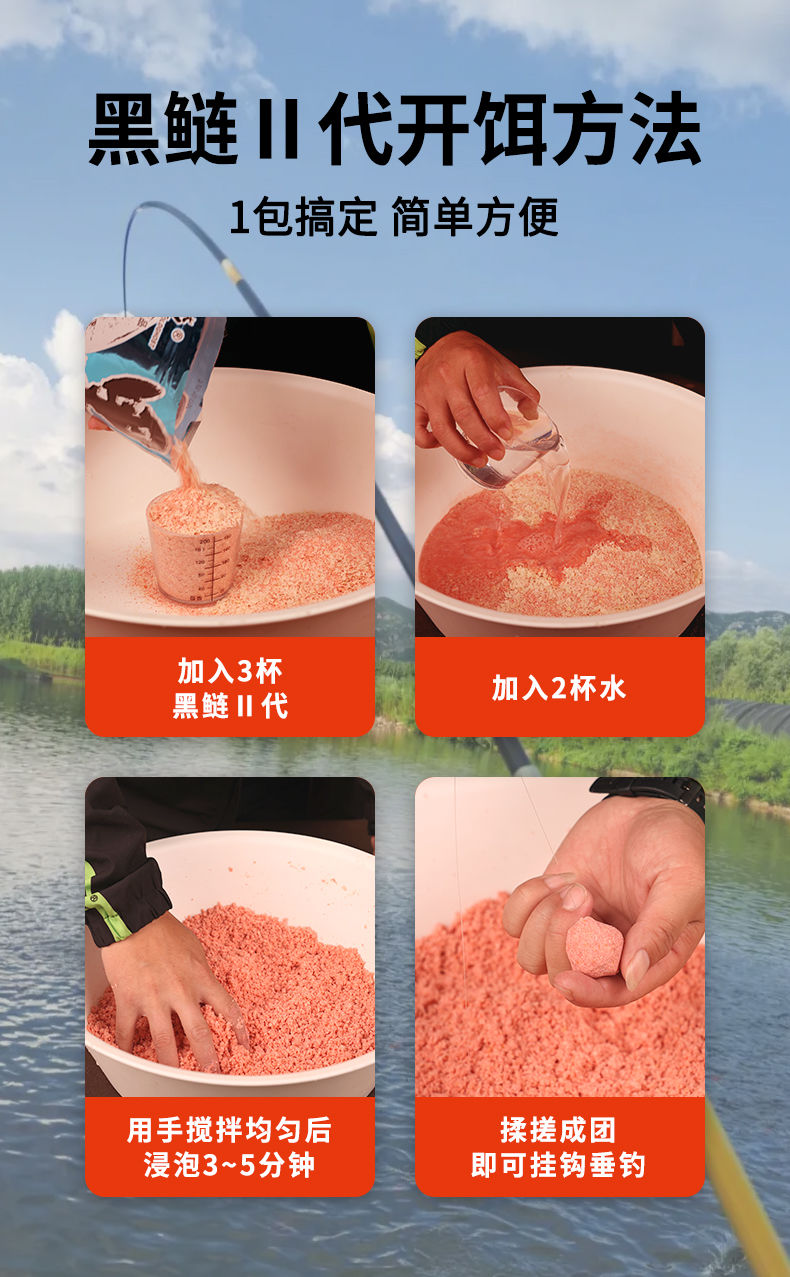 黑鲢II代开饵方法

1包搞定 简单方便

加入3杯
黑鲢II代

加入2杯水

用手搅拌均匀后
浸泡3~5分钟

揉搓成团
即可挂钩垂钓